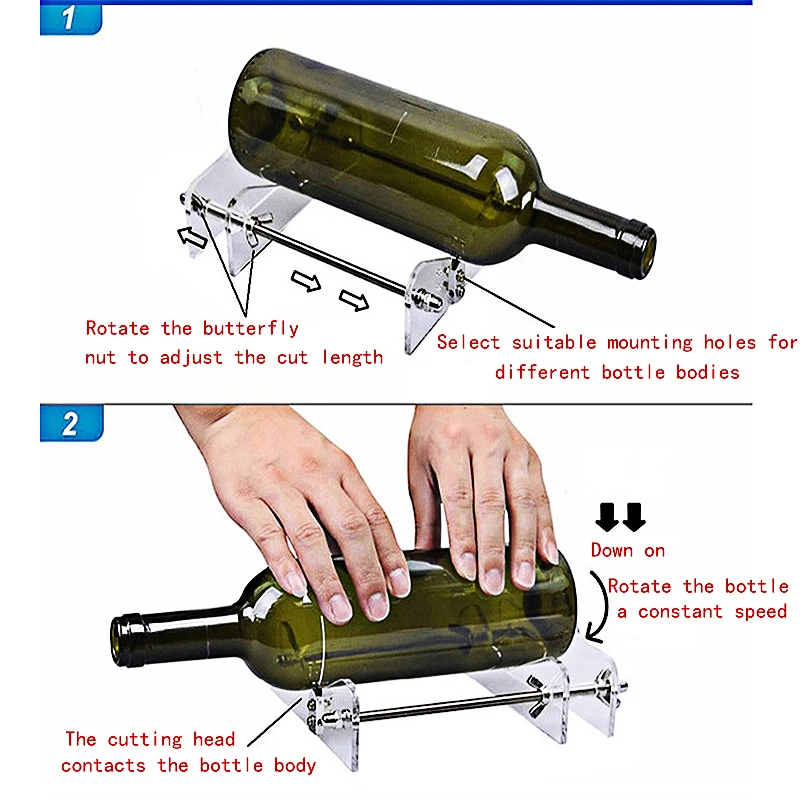 1

Rotate the butterfly nut to adjust the cut length

Select suitable mounting holes for different bottle bodies

2

Down on

Rotate the bottle a constant speed

The cutting head contacts the bottle body