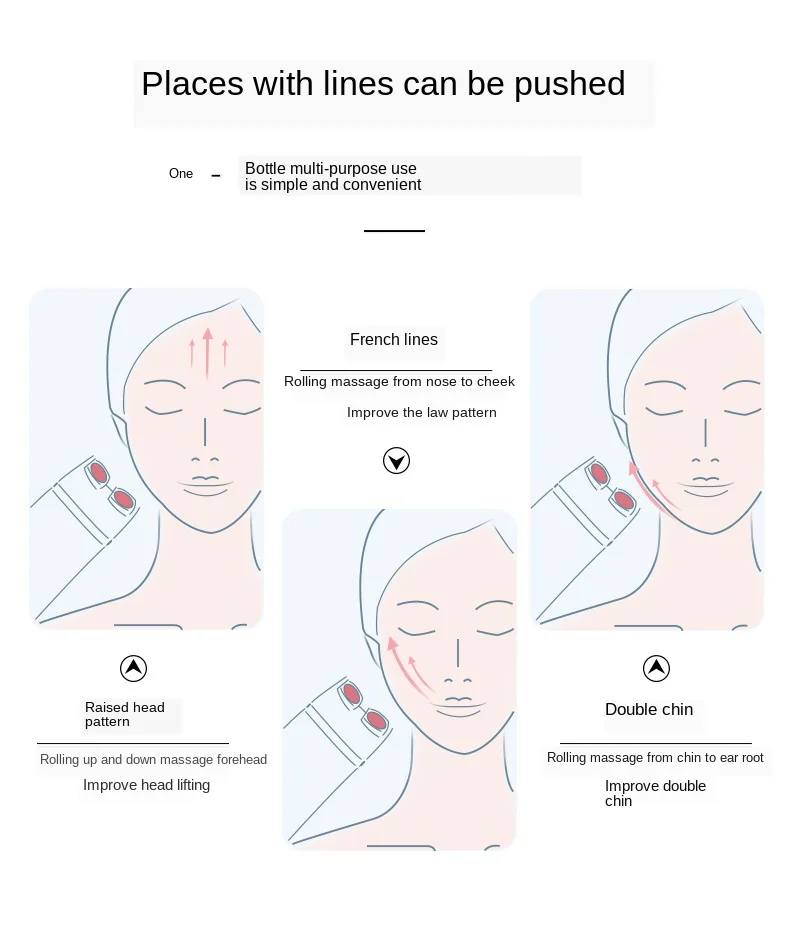 Places with lines can be pushed

One – Bottle multi-purpose use is simple and convenient

French lines

Rolling massage from nose to cheek

Improve the law pattern

Raised head pattern

Rolling up and down massage forehead

Improve head lifting

Double chin

Rolling massage from chin to ear root

Improve double chin