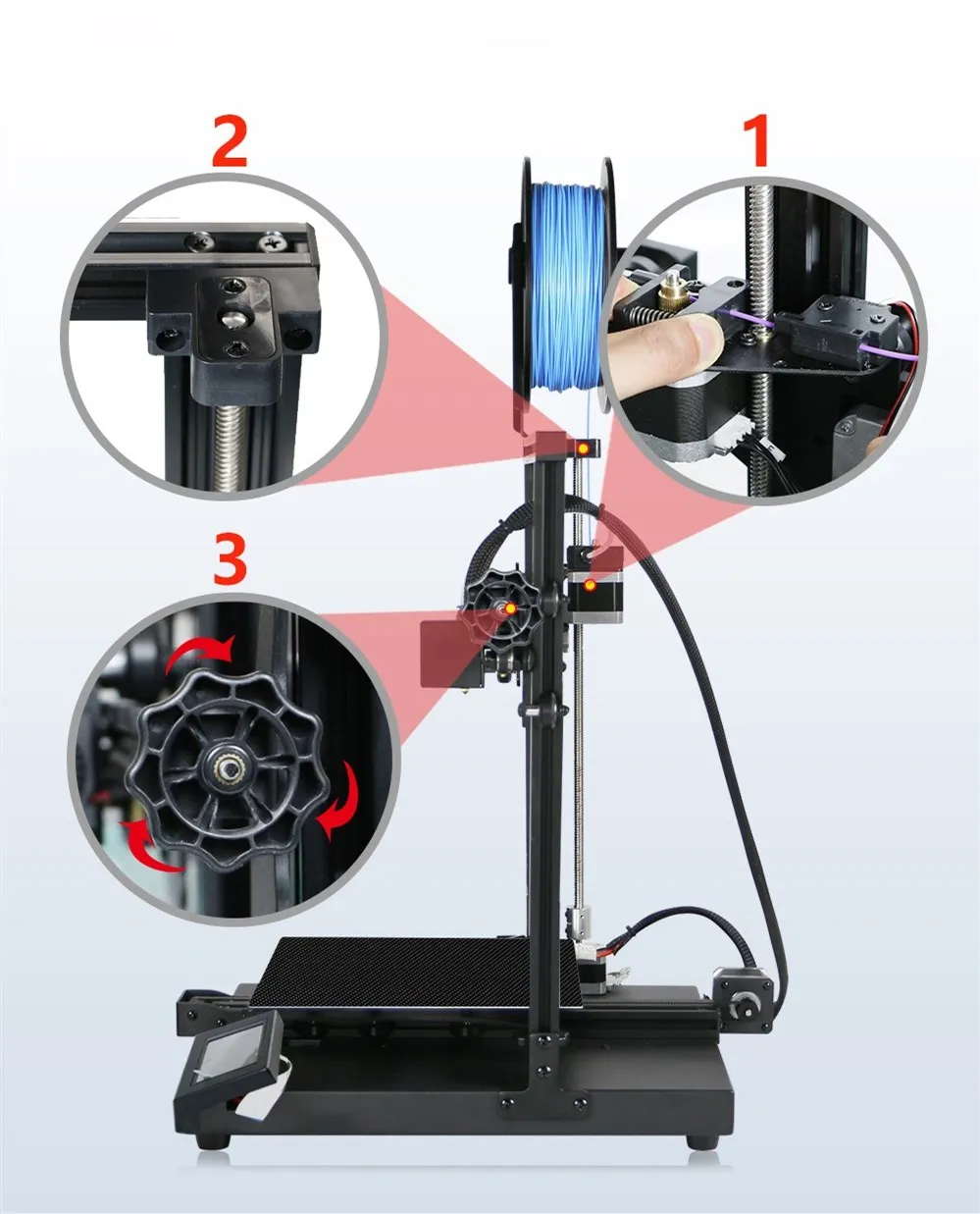 2

1

3