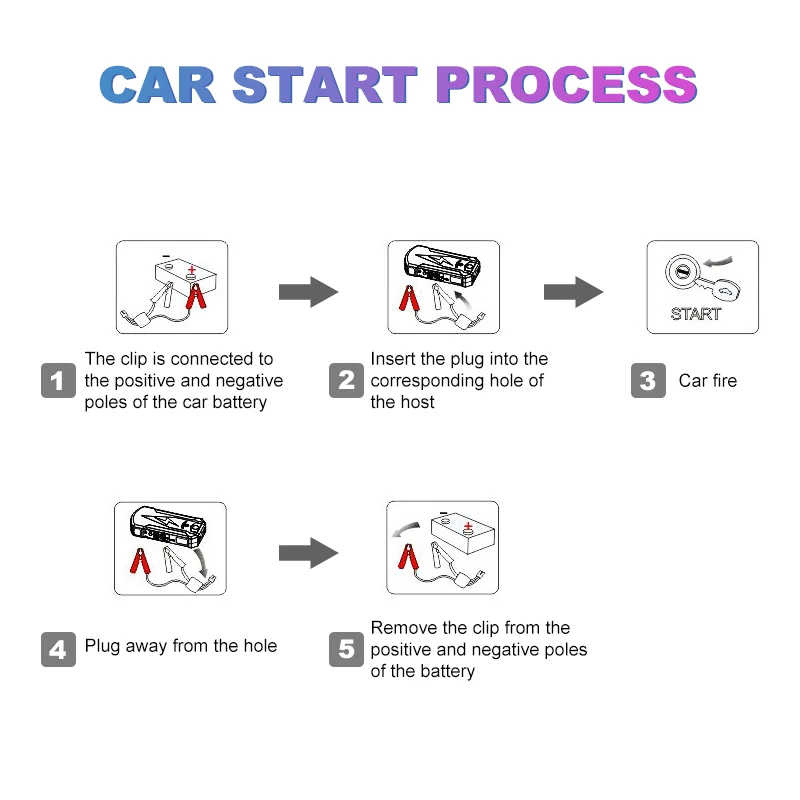 CAR START PROCESS

START

1 The clip is connected to the positive and negative poles of the car battery

2 Insert the plug into the corresponding hole of the host

3 Car fire

4 Plug away from the hole

5 Remove the clip from the positive and negative poles of the battery