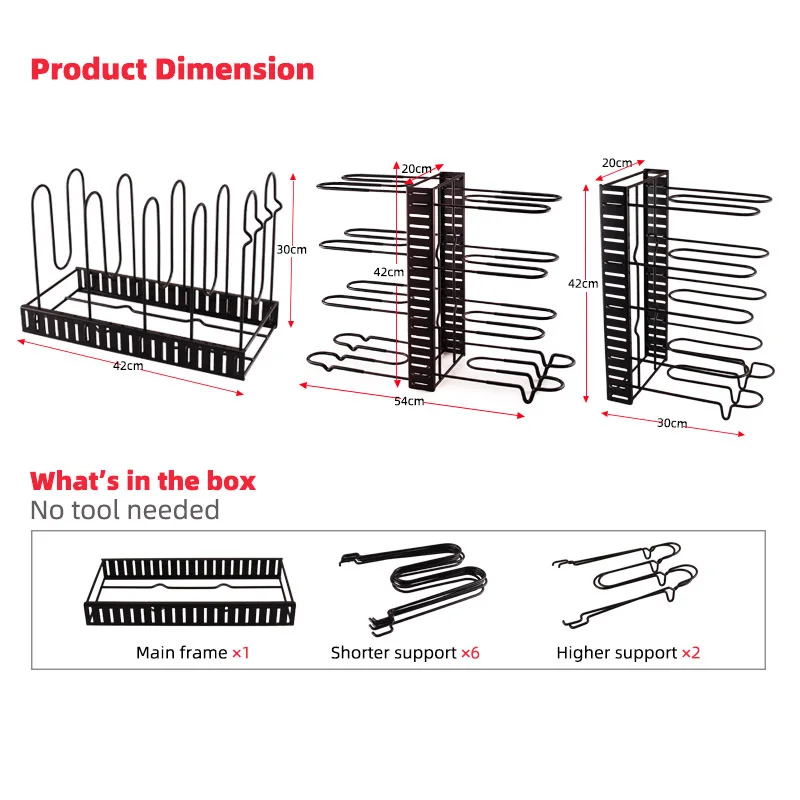 Product Dimension

30cm

42cm

20cm

42cm

54cm

20cm

42cm

30cm

What's in the box
No tool needed

Main frame ×1

Shorter support ×6

Higher support ×2