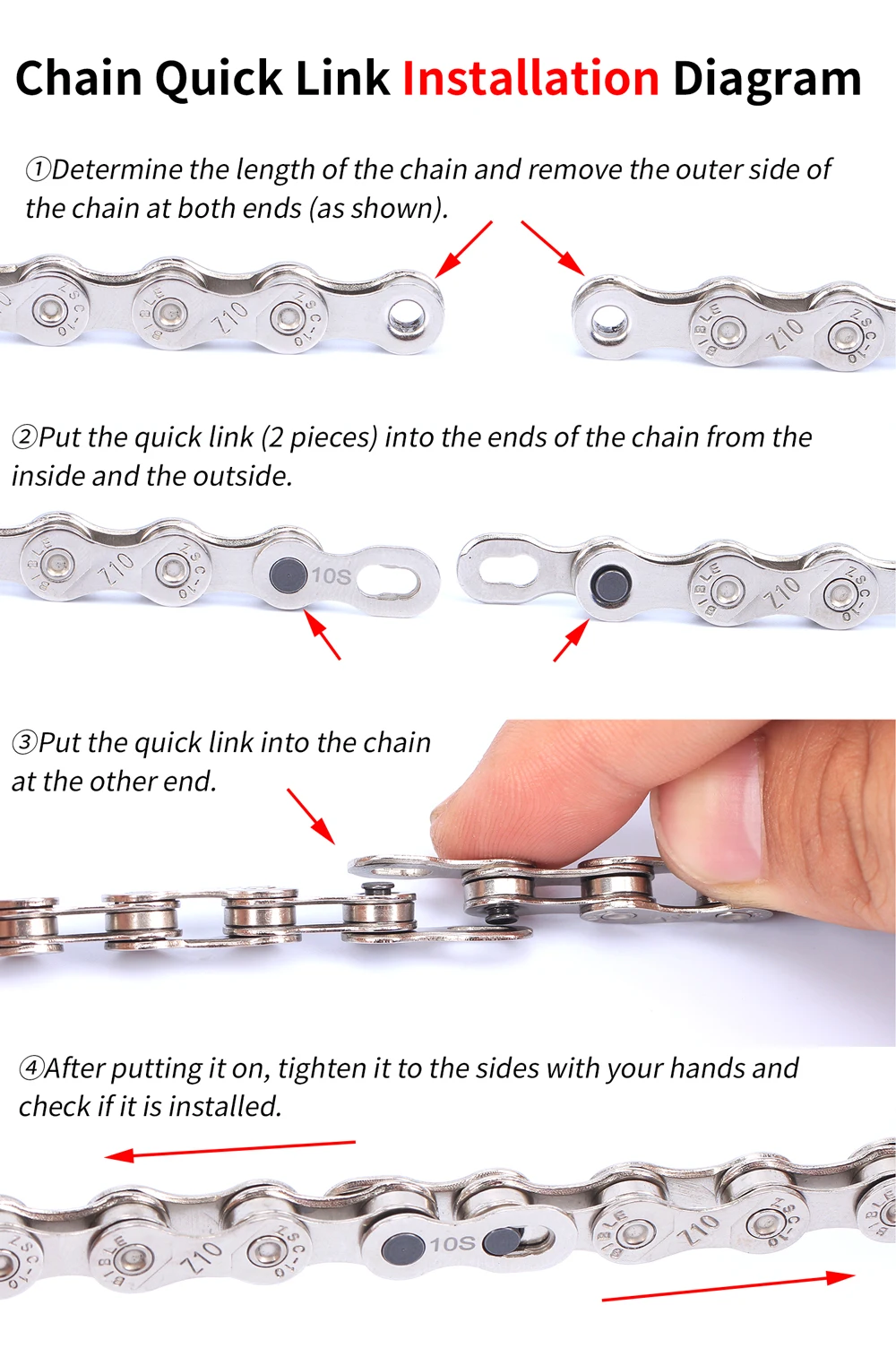 Chain Quick Link Installation Diagram

①Determine the length of the chain and remove the outer side of the chain at both ends (as shown).

ZSC-10 BIBLE Z10 ZSC-10

BIBLE Z10 ZSC-10

②Put the quick link (2 pieces) into the ends of the chain from the inside and the outside.

BIBLE Z10 ZSC-10 10S

BIBLE Z10 ZSC-10

③Put the quick link into the chain at the other end.

④After putting it on, tighten it to the sides with your hands and check if it is installed.

ZSC-10 BIBLE Z10 ZSC-10 10S BIBLE Z10 ZSC-10 BIBLE