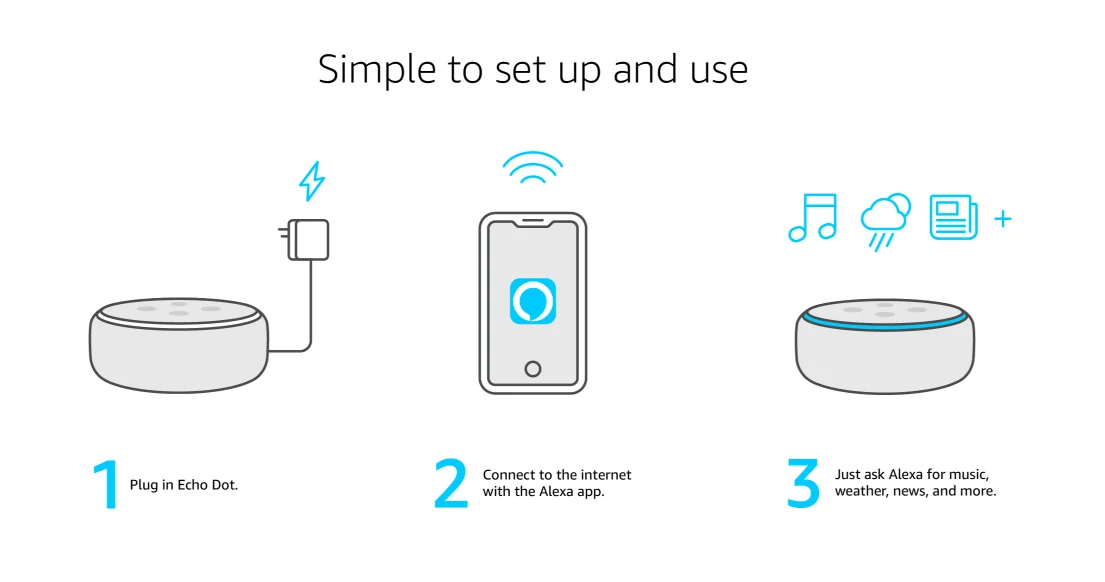 Simple to set up and use

+

1 Plug in Echo Dot.

2 Connect to the internet with the Alexa app.

3 Just ask Alexa for music, weather, news, and more.