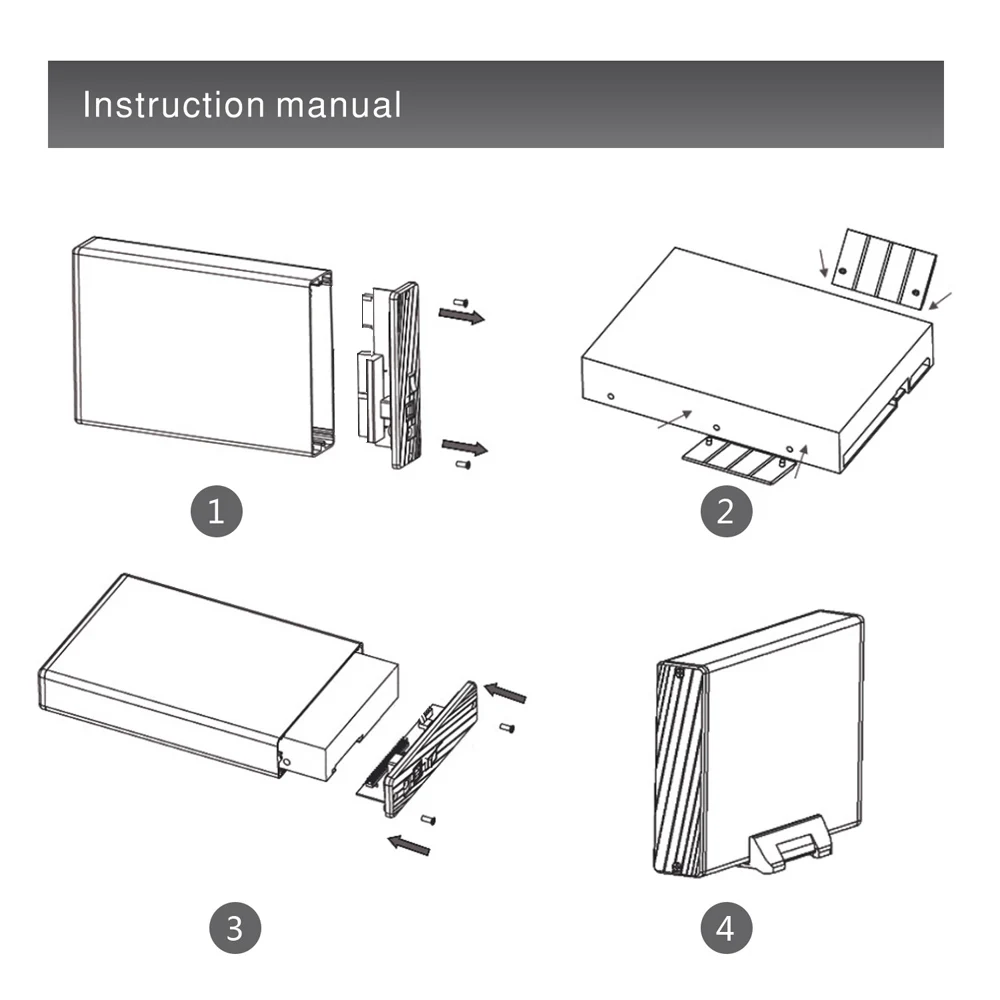 Instruction manual

1

2

3

4