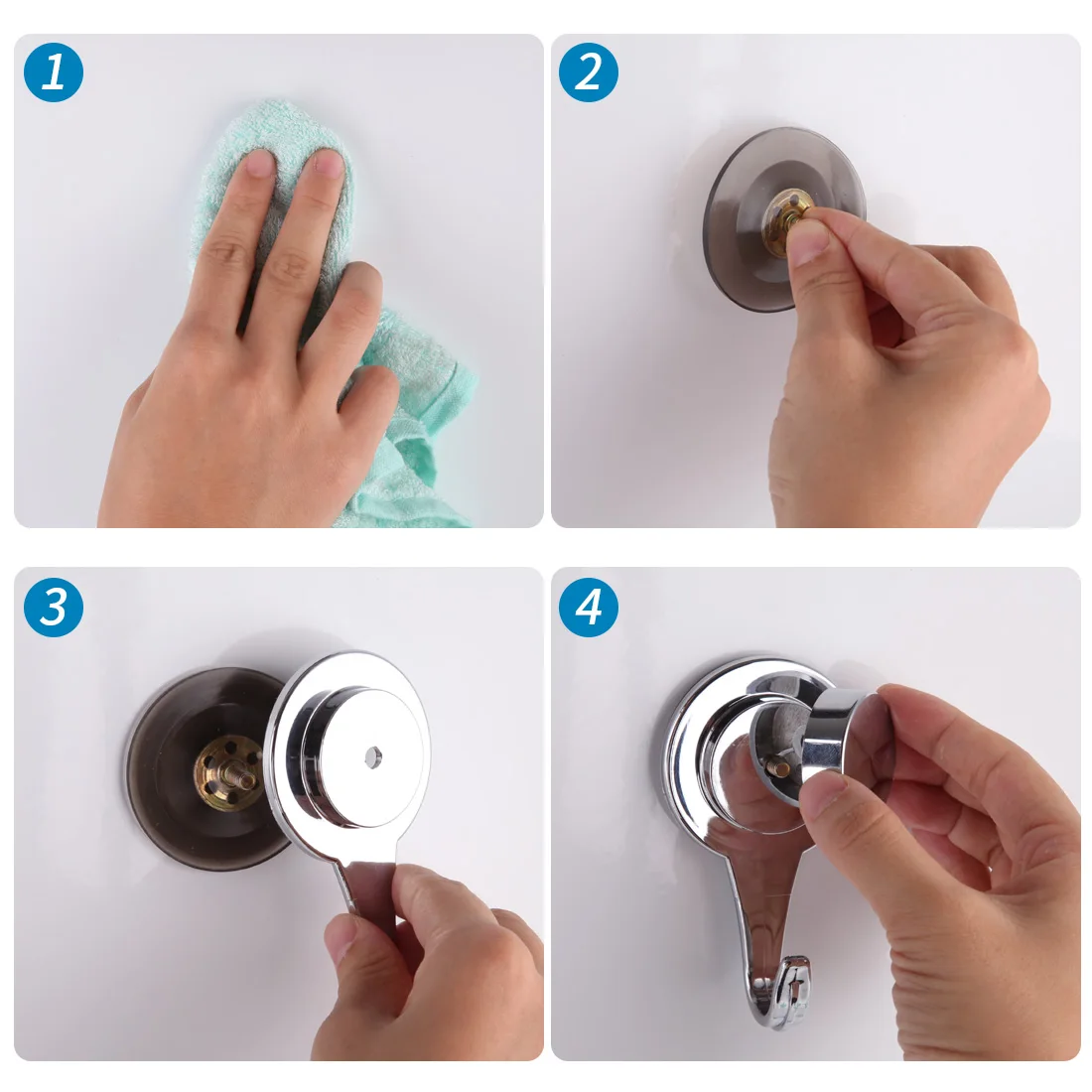 1

2

3

4