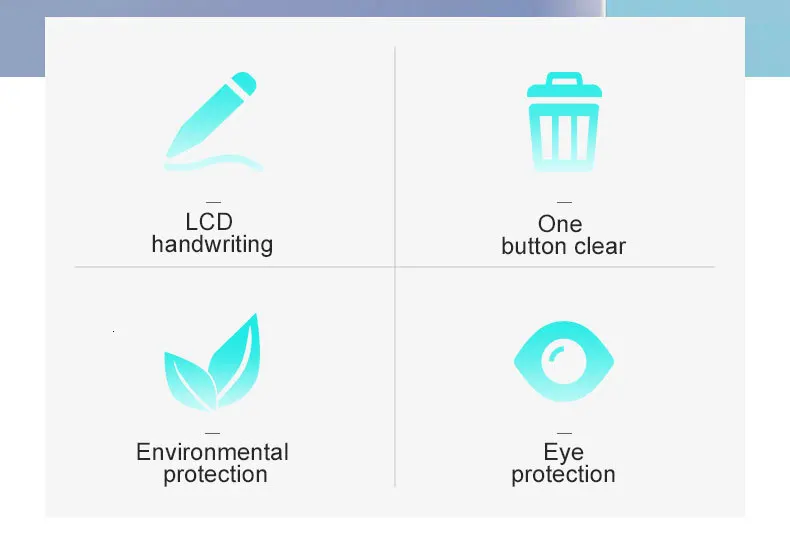 LCD
handwriting

One
button clear

Environmental
protection

Eye
protection