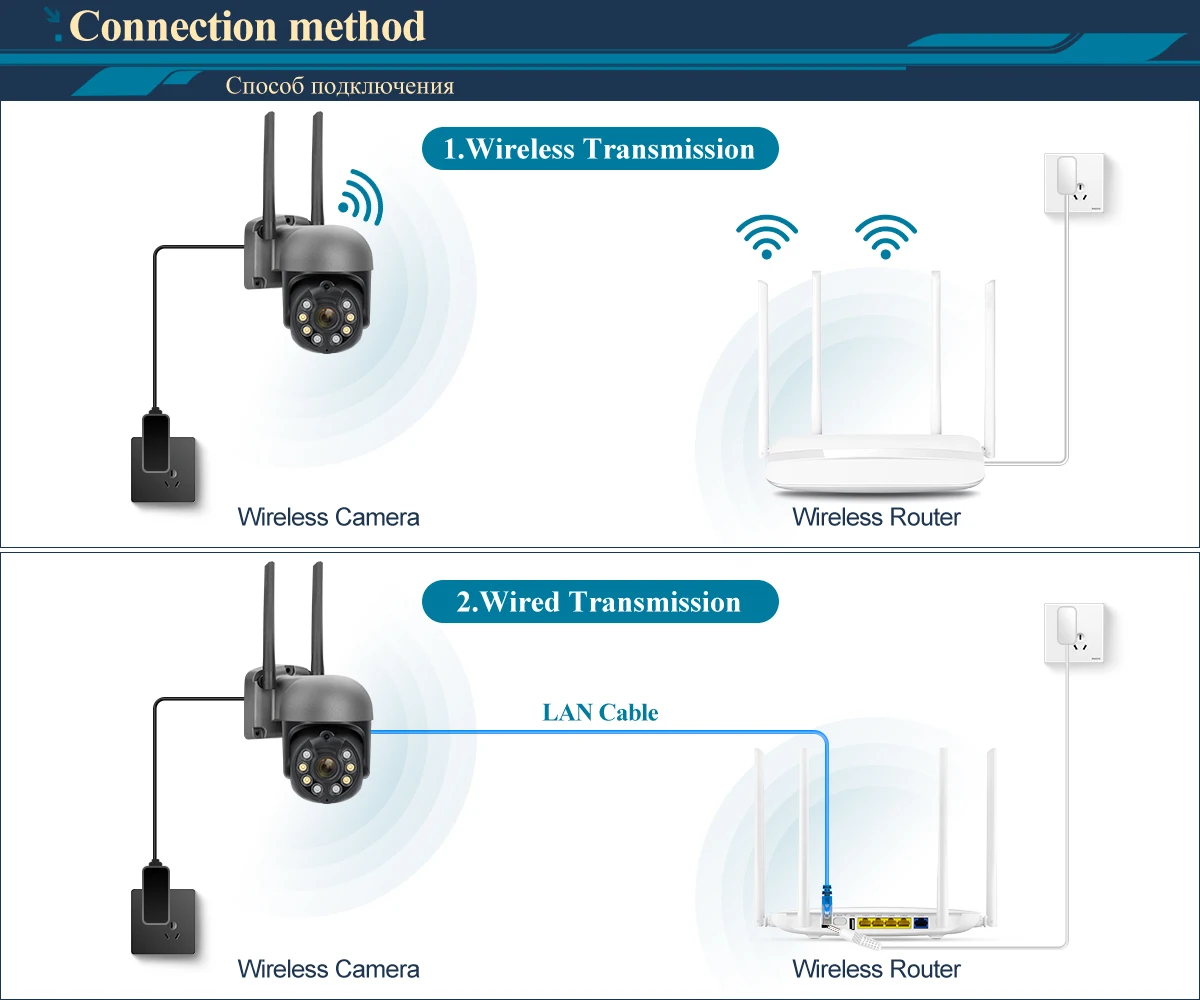 Connection method

Способ подключения

1.Wireless Transmission

Wireless Camera

Wireless Router

2.Wired Transmission

LAN Cable

Wireless Camera

Wireless Router