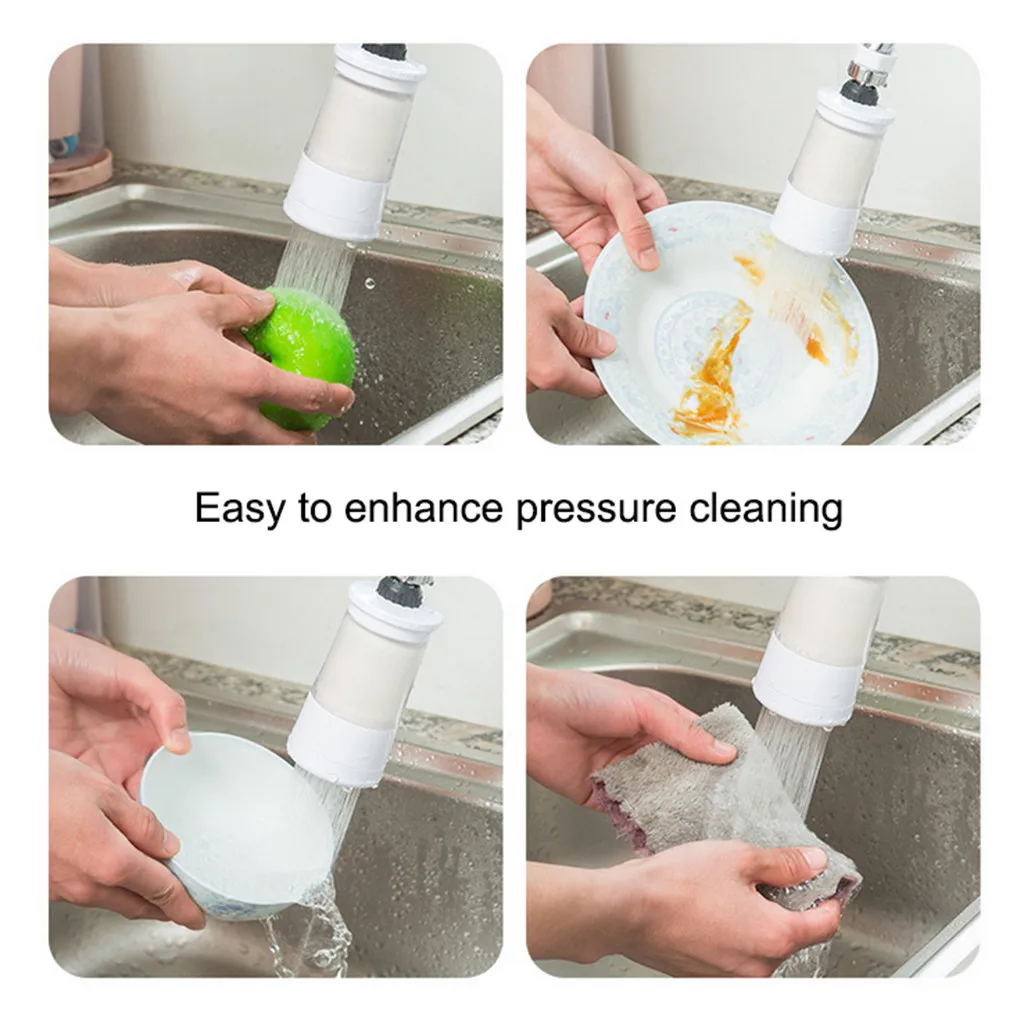 Easy to enhance pressure cleaning