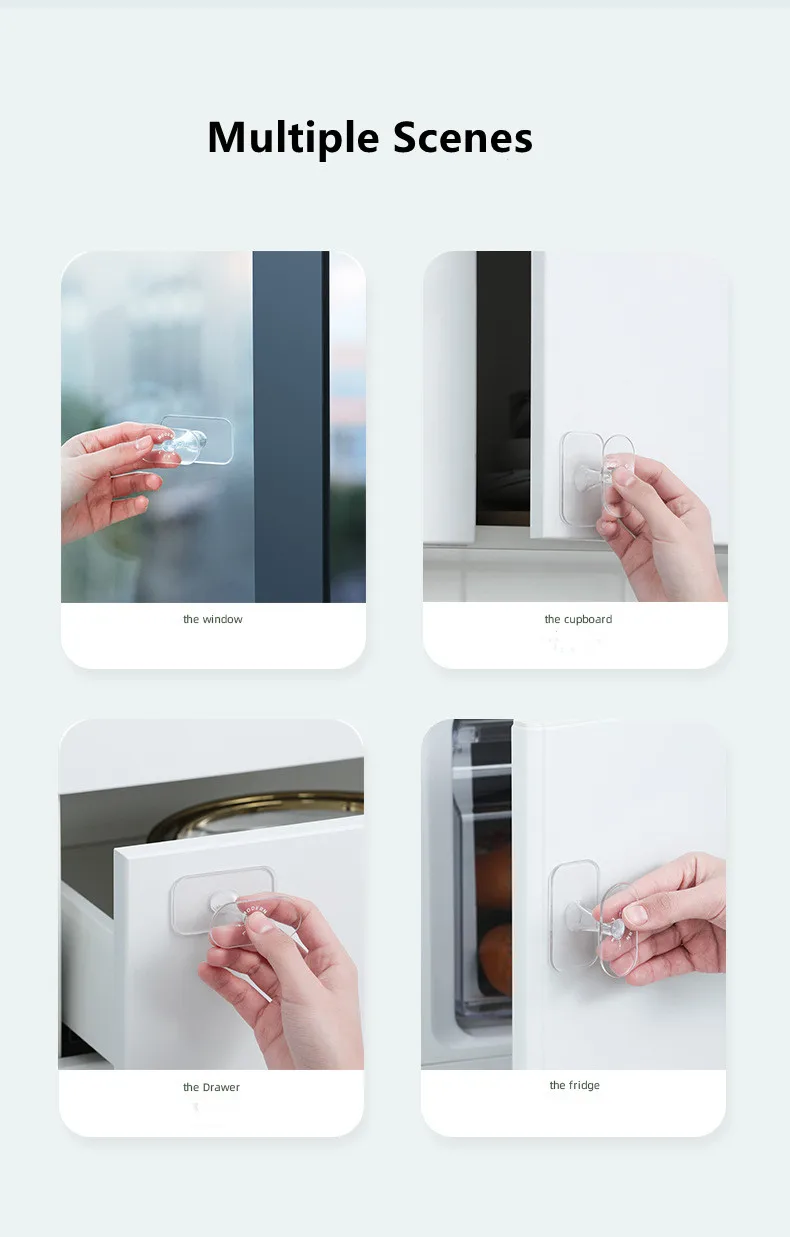 Multiple Scenes

the window

the cupboard

the Drawer

the fridge