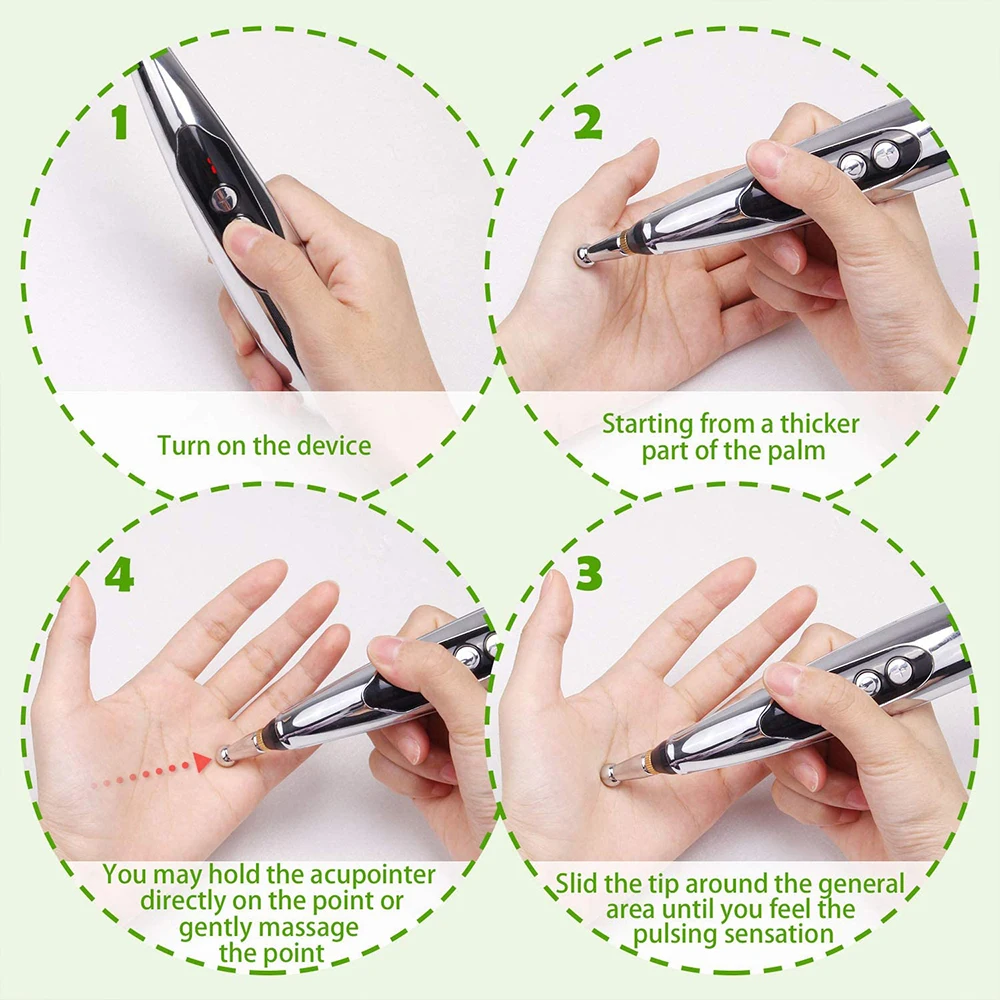 1

Turn on the device

2

Starting from a thicker part of the palm

4

You may hold the acupointer directly on the point or gently massage the point

3

Slid the tip around the general area until you feel the pulsing sensation