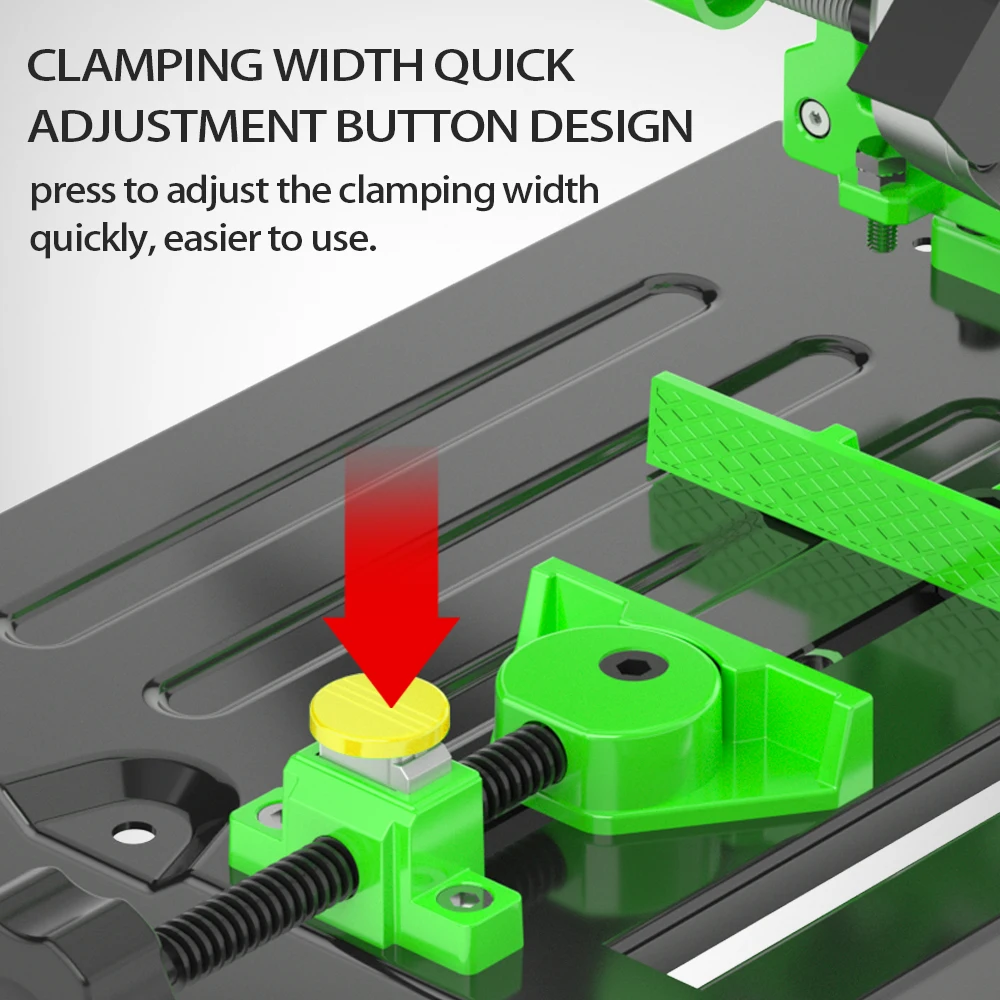 CLAMPING WIDTH QUICK ADJUSTMENT BUTTON DESIGN

press to adjust the clamping width quickly, easier to use.