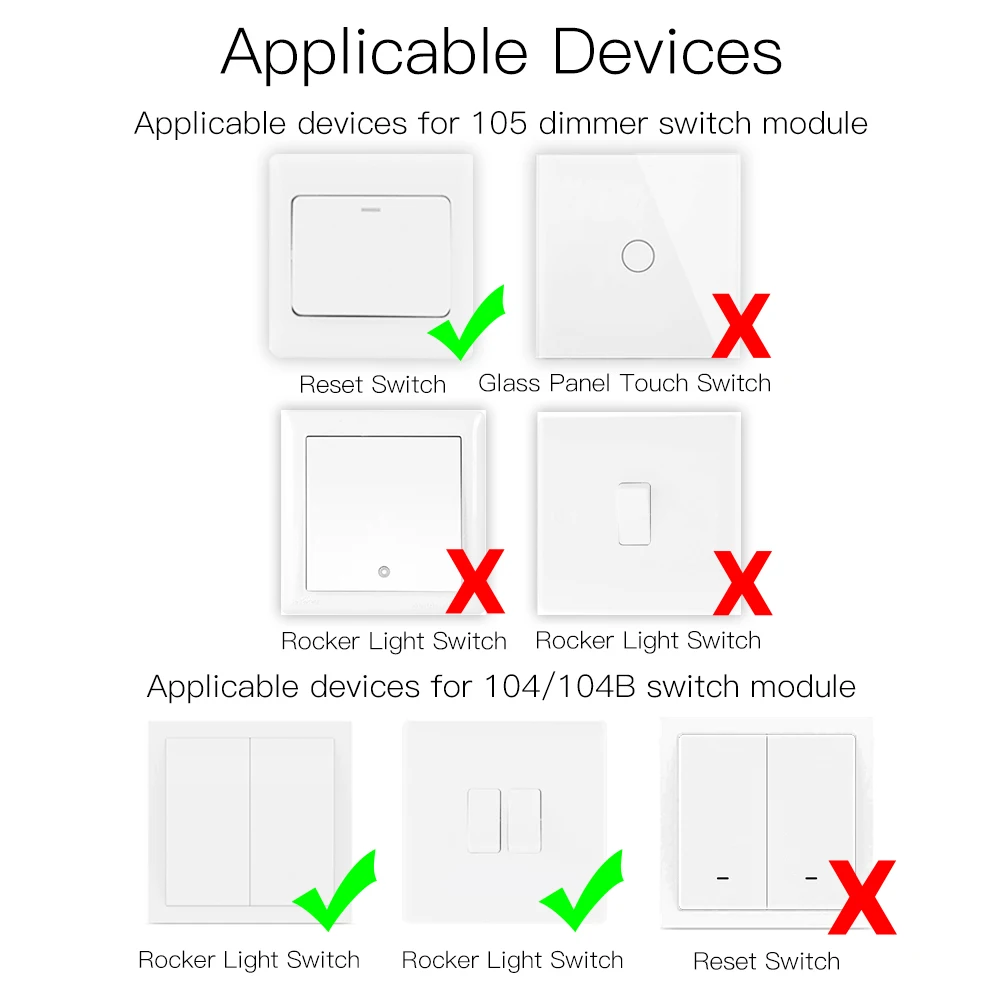 Applicable Devices

Applicable devices for 105 dimmer switch module

Reset Switch

Glass Panel Touch Switch

Rocker Light Switch

Rocker Light Switch

Applicable devices for 104/104B switch module

Rocker Light Switch

Rocker Light Switch

Reset Switch