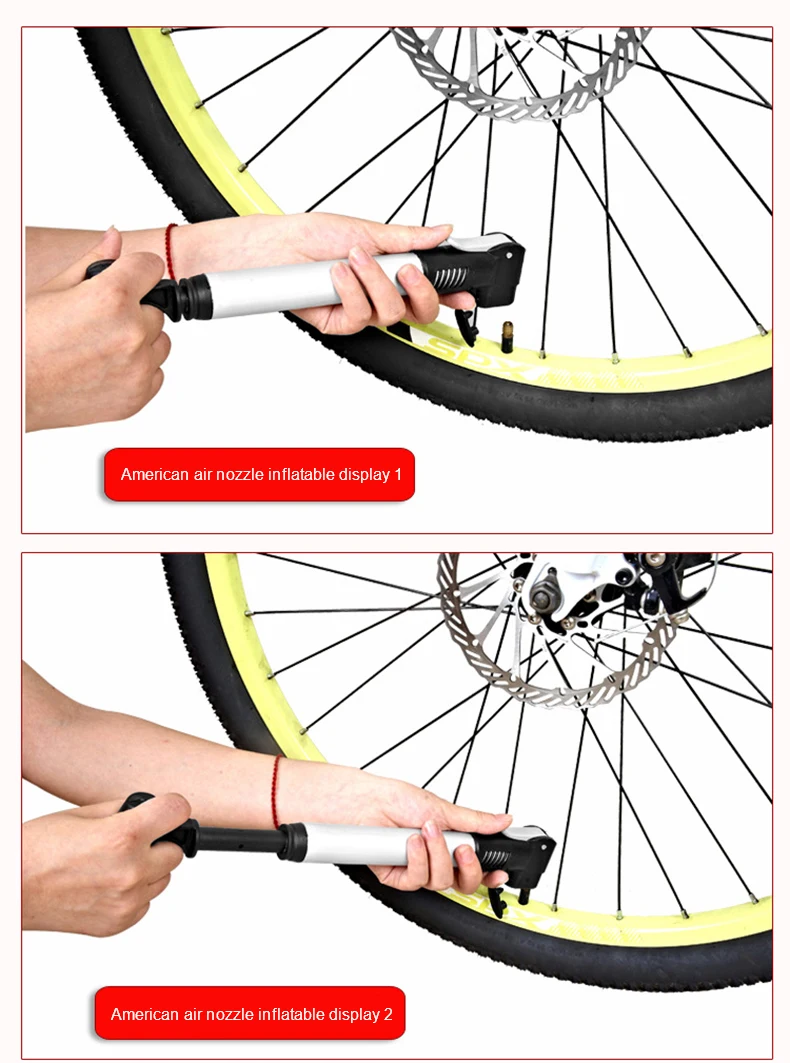 American air nozzle inflatable display 1

American air nozzle inflatable display 2