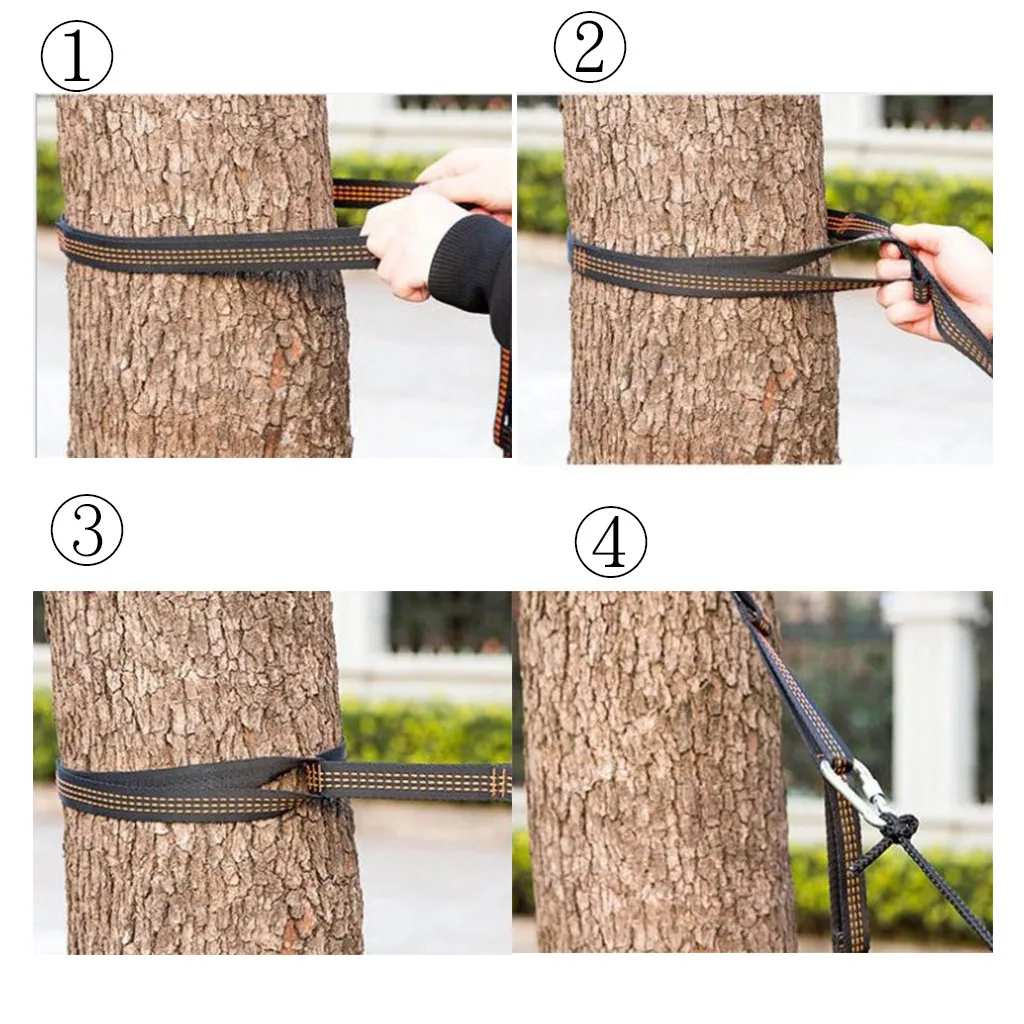 ①
②
③
④