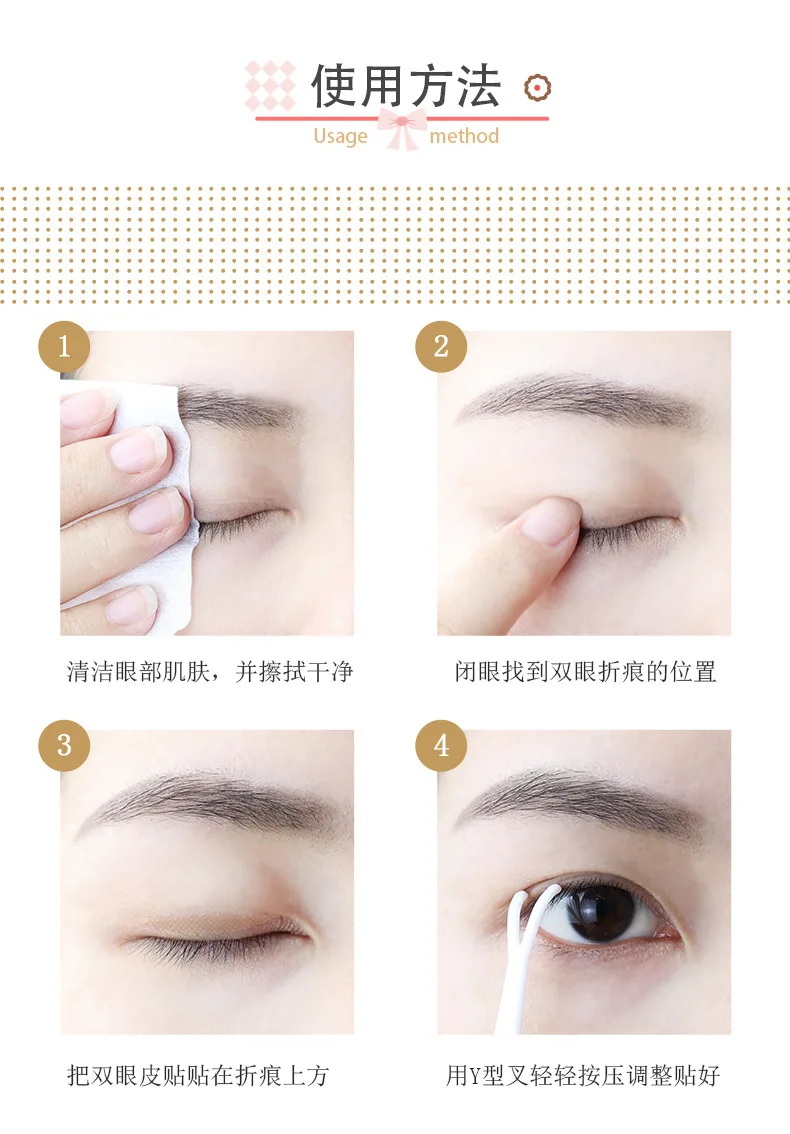 使用方法

Usage method

1

清洁眼部肌肤，并擦拭干净

2

闭眼找到双眼折痕的位置

3

把双眼皮贴贴在折痕上方

4

用Y型叉轻轻按压调整贴好