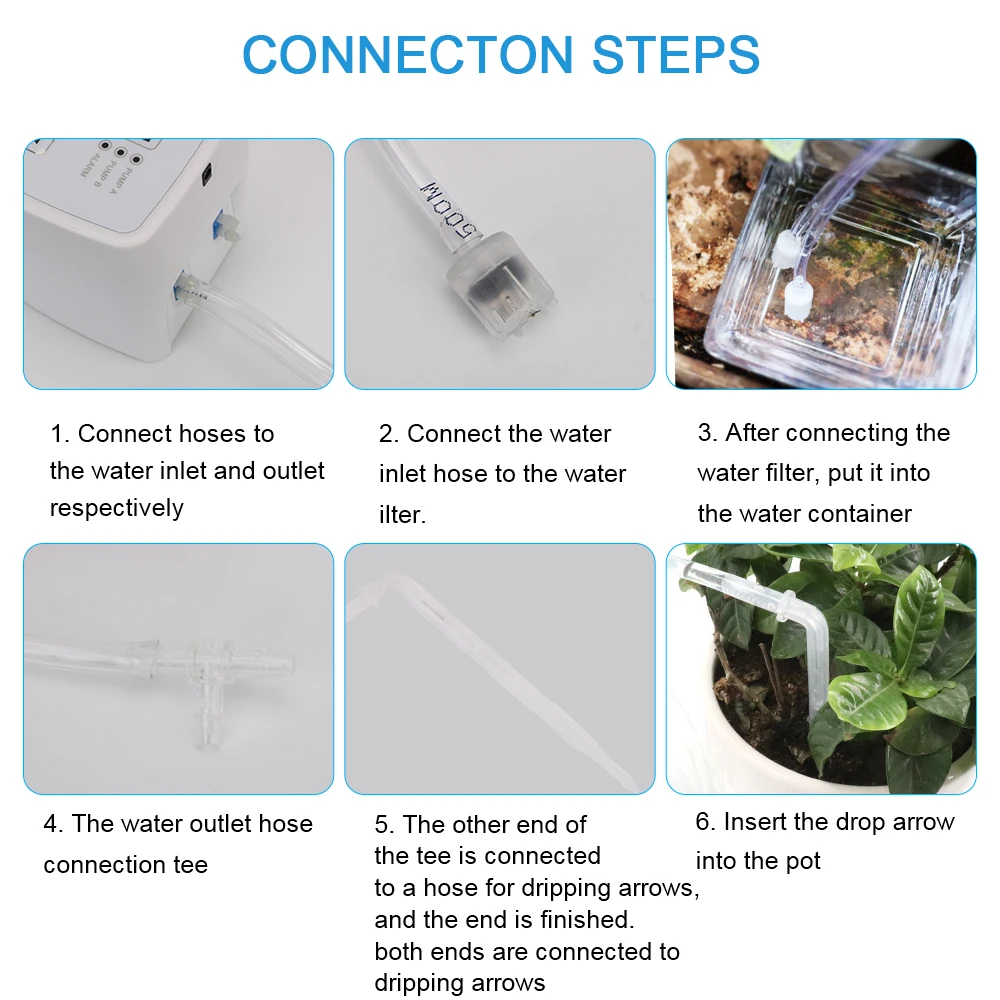 CONNECTON STEPS

PUMP A
PUMP B
ALARM

500M

1. Connect hoses to the water inlet and outlet respectively

2. Connect the water inlet hose to the water ilter.

3. After connecting the water filter, put it into the water container

4. The water outlet hose connection tee

5. The other end of the tee is connected to a hose for dripping arrows, and the end is finished. both ends are connected to dripping arrows

6. Insert the drop arrow into the pot