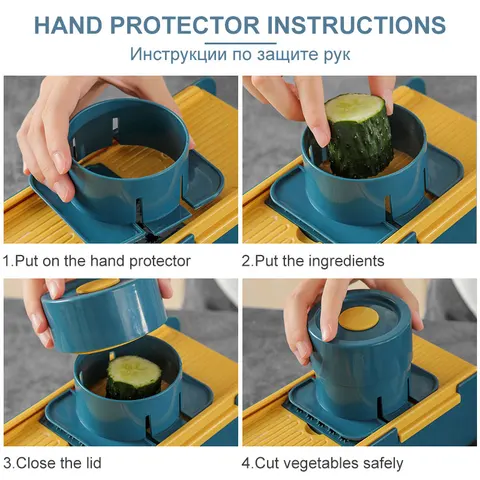 HAND PROTECTOR INSTRUCTIONS
Инструкции по защите рук

1.Put on the hand protector

2.Put the ingredients

3.Close the lid

4.Cut vegetables safely