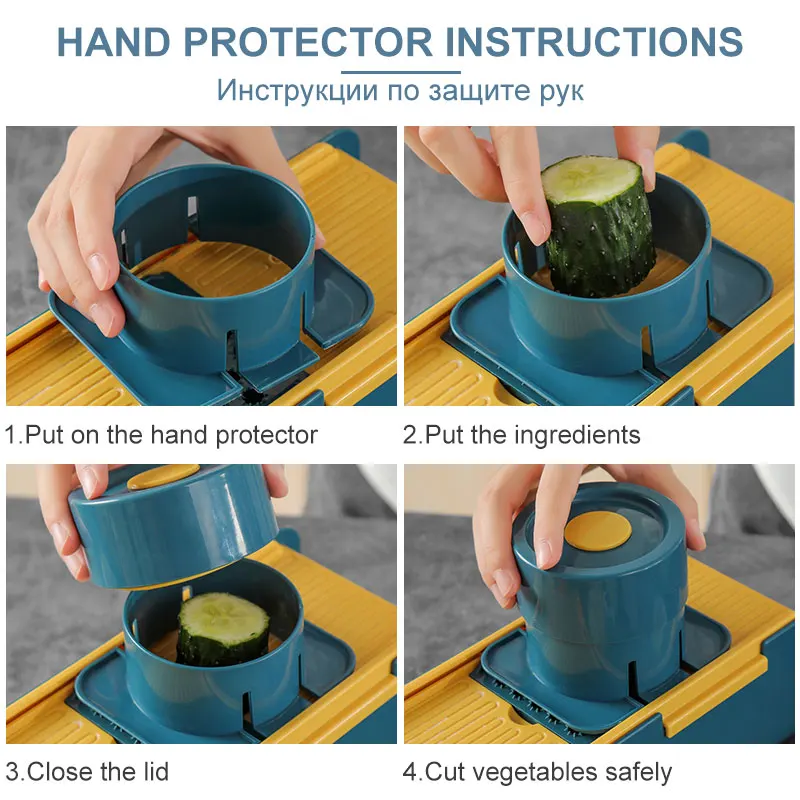 HAND PROTECTOR INSTRUCTIONS

Инструкции по защите рук

1.Put on the hand protector

2.Put the ingredients

3.Close the lid

4.Cut vegetables safely