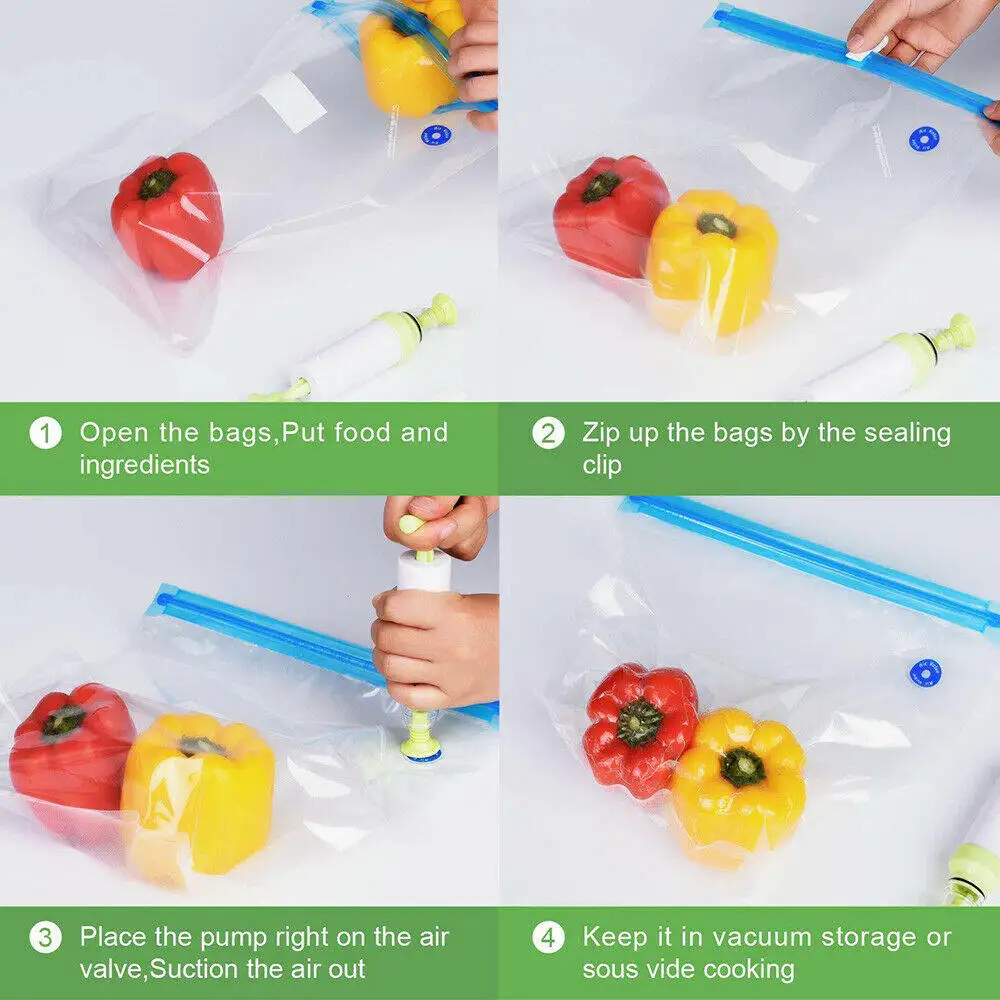 1 Open the bags,Put food and ingredients

2 Zip up the bags by the sealing clip

3 Place the pump right on the air valve,Suction the air out

4 Keep it in vacuum storage or sous vide cooking