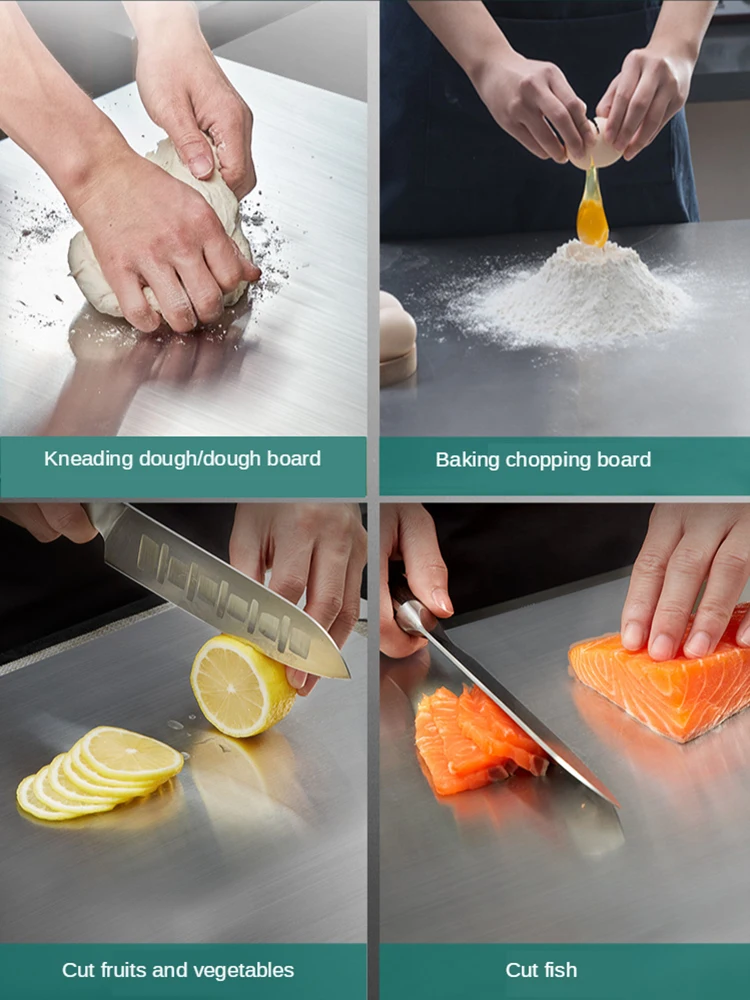 Kneading dough/dough board

Baking chopping board

Cut fruits and vegetables

Cut fish