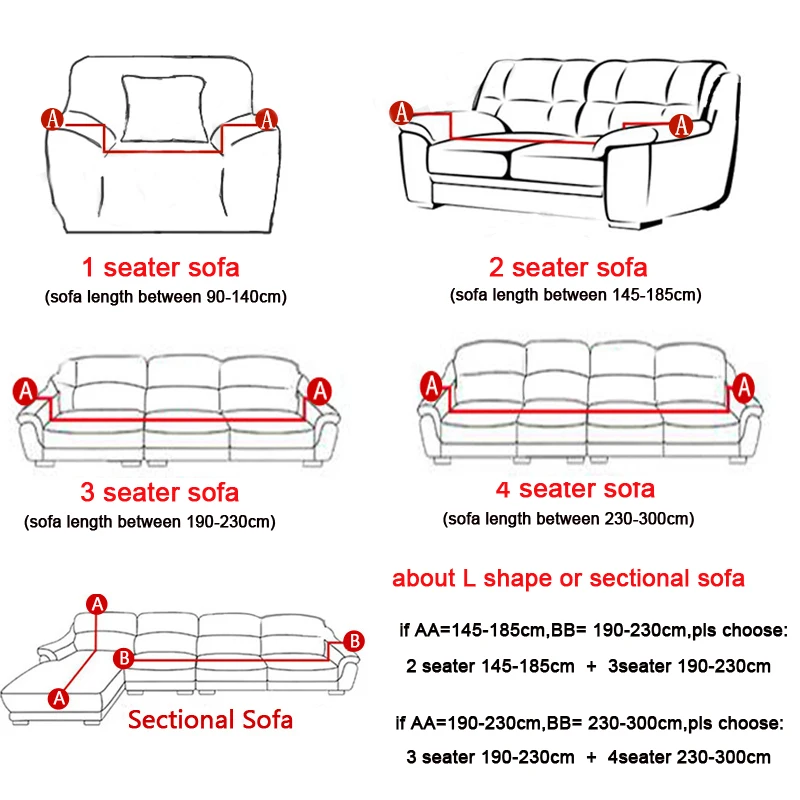 A A
1 seater sofa
(sofa length between 90-140cm)

A A
2 seater sofa
(sofa length between 145-185cm)

A A
3 seater sofa
(sofa length between 190-230cm)

A A
4 seater sofa
(sofa length between 230-300cm)

A
B B
A
Sectional Sofa

about L shape or sectional sofa

if AA=145-185cm,BB= 190-230cm,pls choose:
2 seater 145-185cm + 3seater 190-230cm

if AA=190-230cm,BB= 230-300cm,pls choose:
3 seater 190-230cm + 4seater 230-300cm