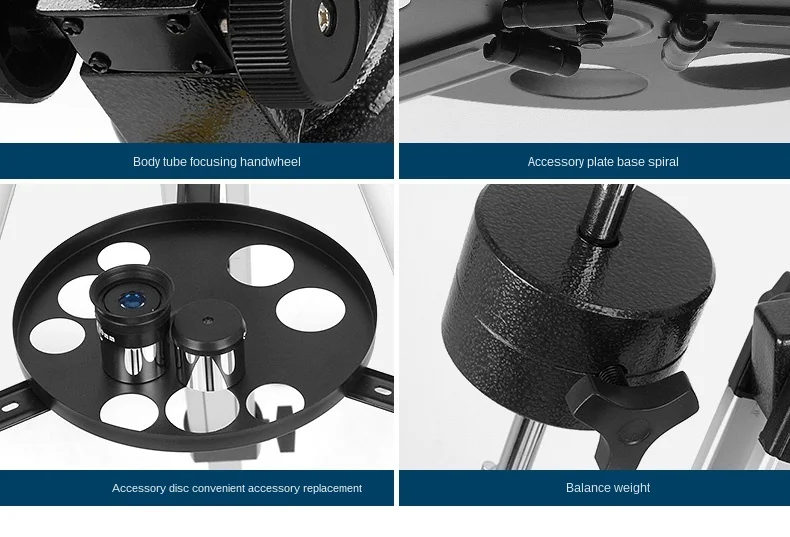 Body tube focusing handwheel

Accessory plate base spiral

Accessory disc convenient accessory replacement

Balance weight