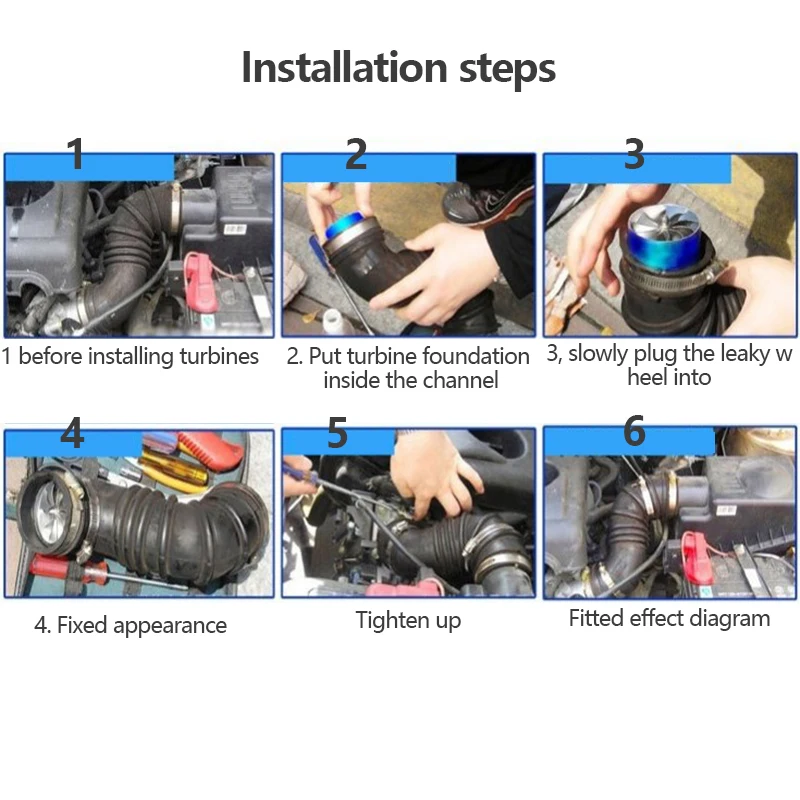 Installation steps

1

1 before installing turbines

2

2. Put turbine foundation inside the channel

3

3, slowly plug the leaky w heel into

4

4. Fixed appearance

5

Tighten up

6

Fitted effect diagram