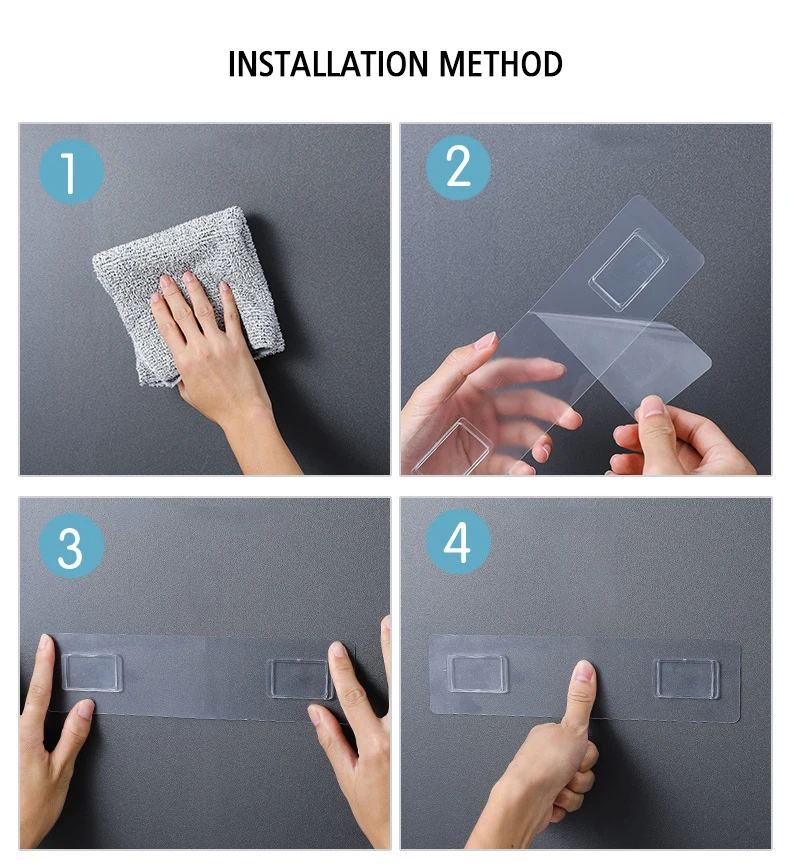 INSTALLATION METHOD

1

2

3

4