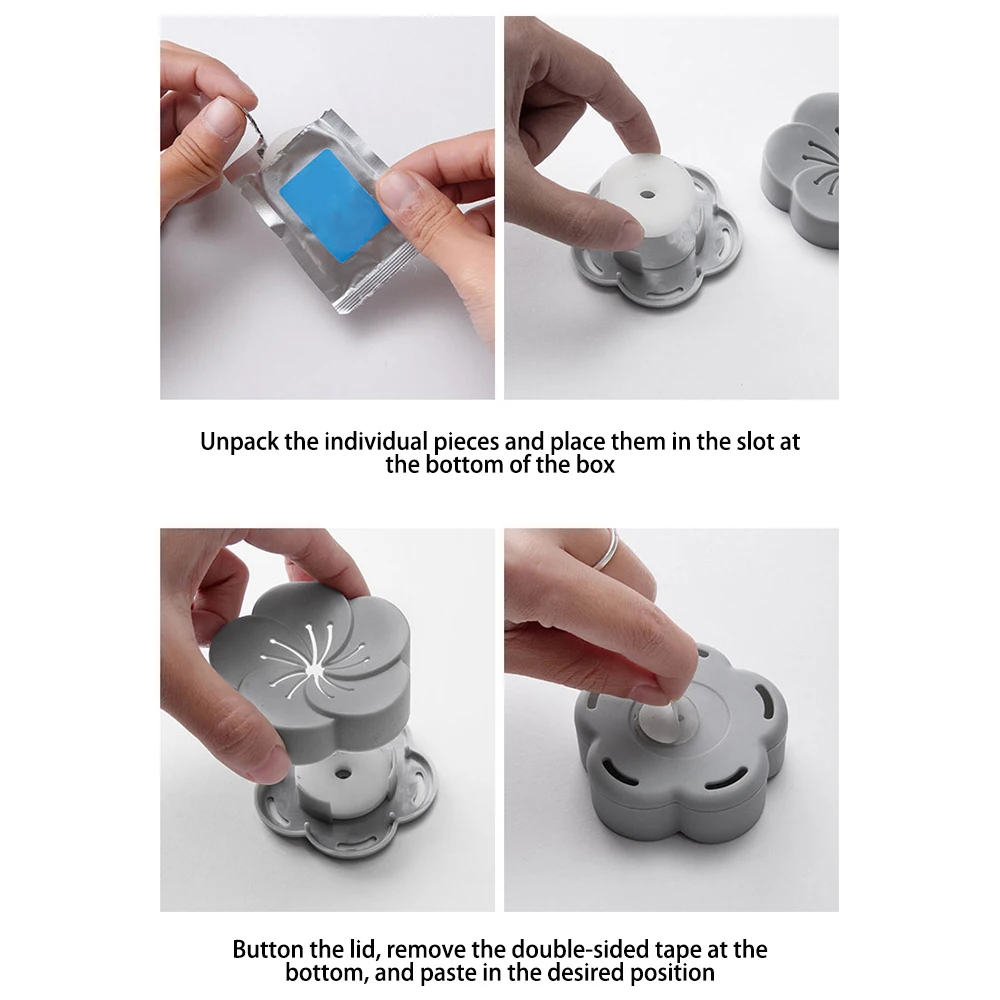 Unpack the individual pieces and place them in the slot at the bottom of the box

Button the lid, remove the double-sided tape at the bottom, and paste in the desired position