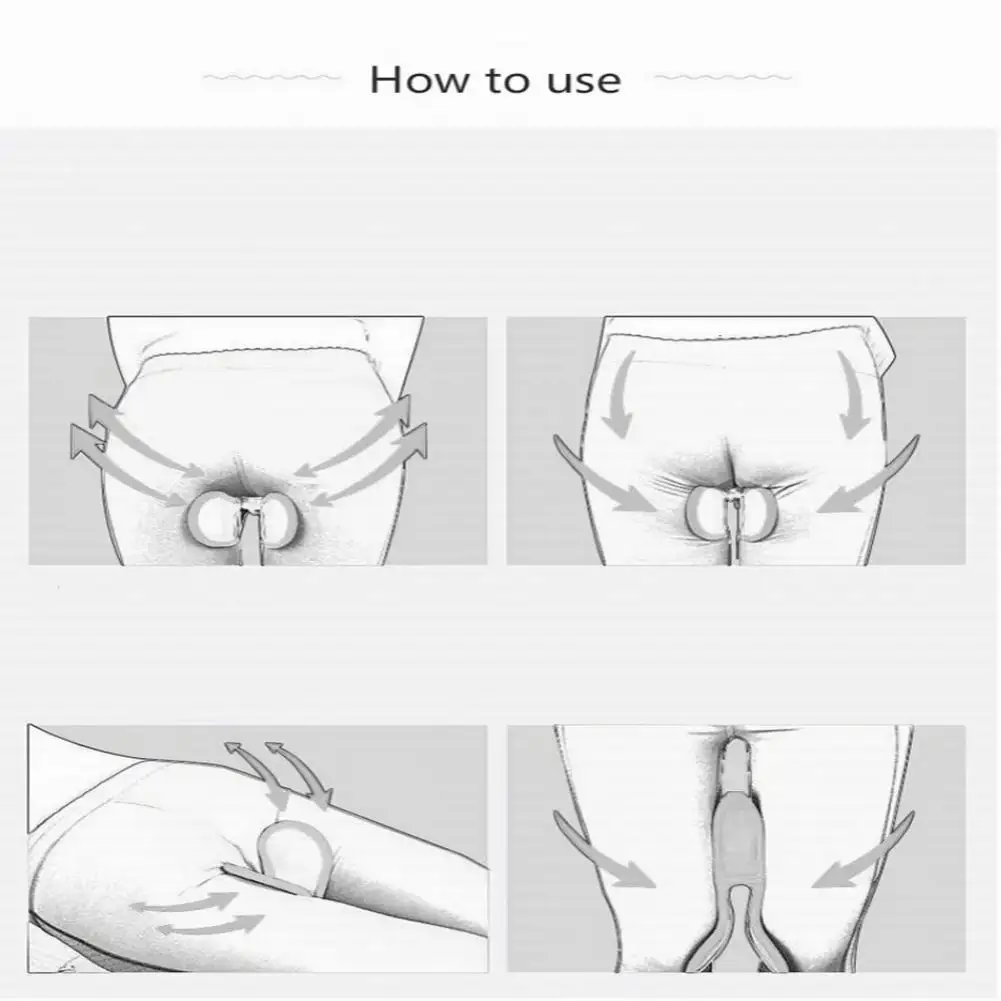 How to use