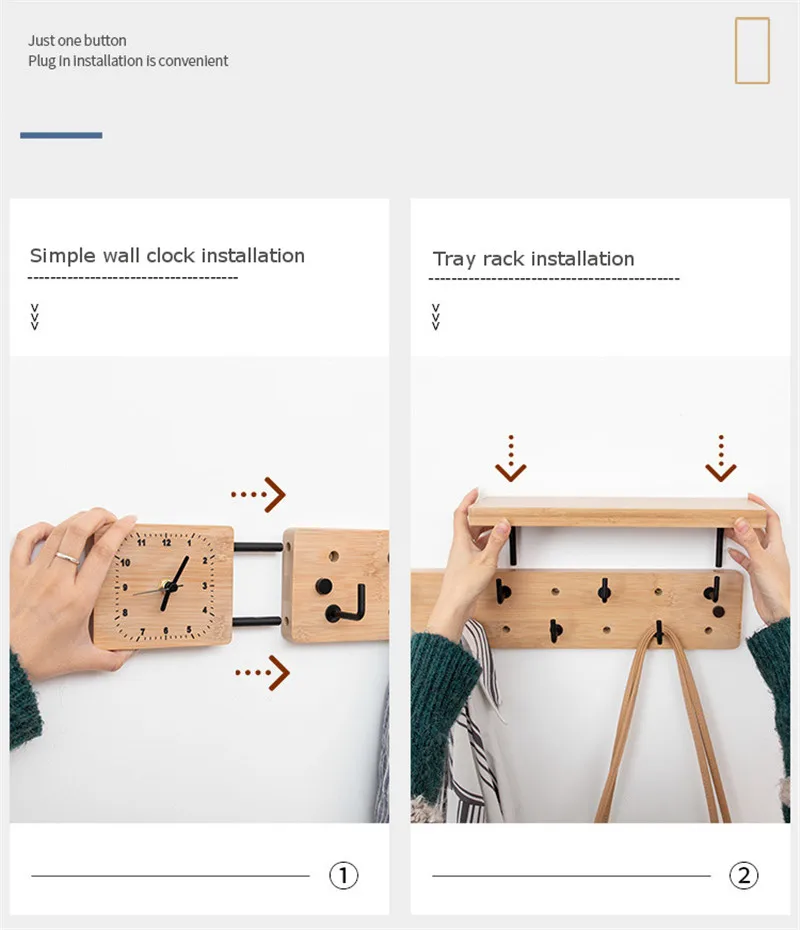 Just one button
Plug in installation is convenient

Simple wall clock installation

12
1
2
3
4
5
6
7
8
9
10
11

①

Tray rack installation

②