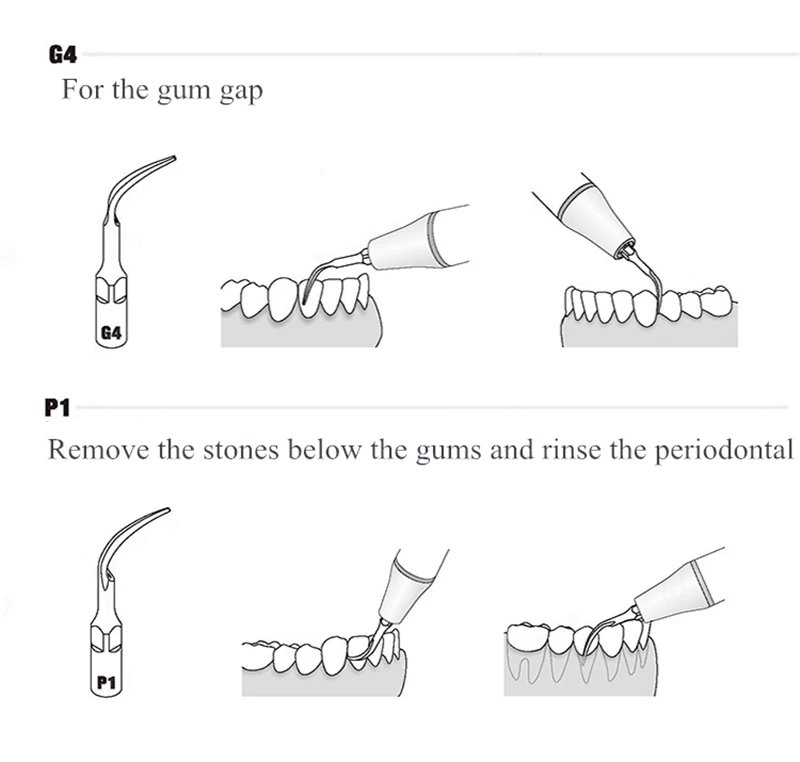 G4

For the gum gap

G4

P1

Remove the stones below the gums and rinse the periodontal

P1