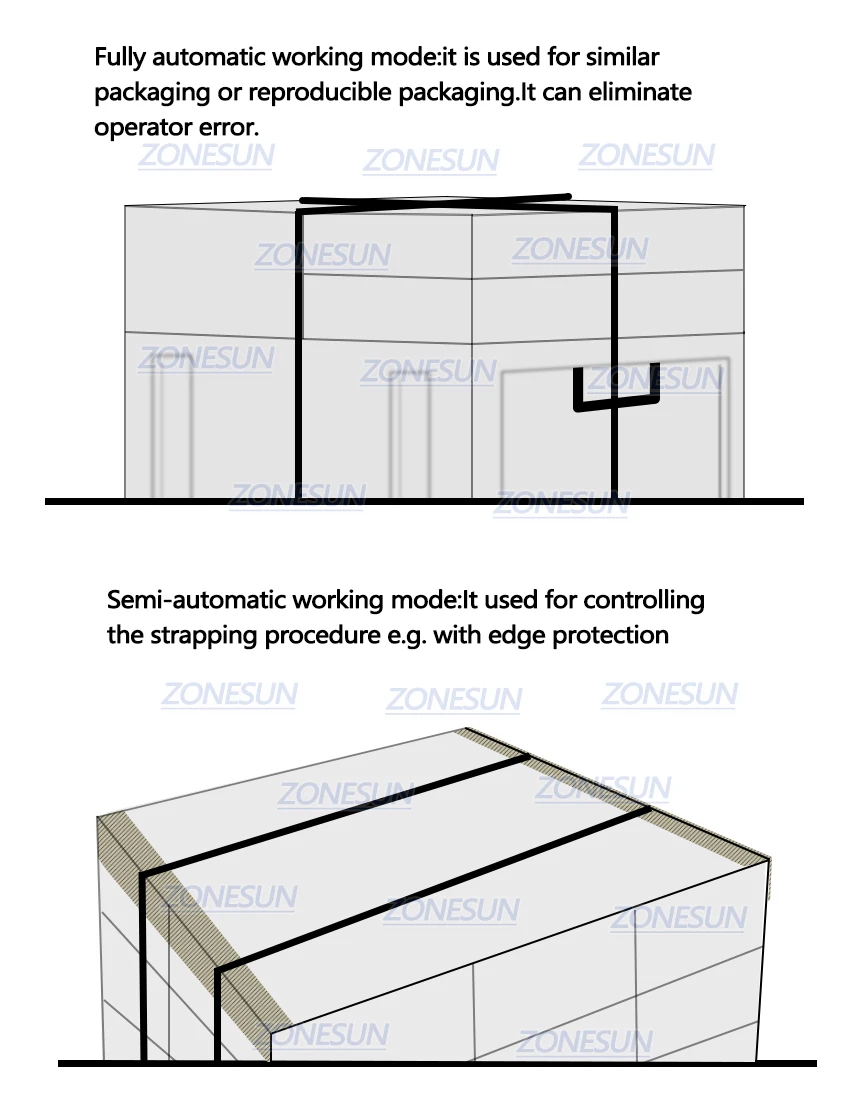 Fully automatic working mode:it is used for similar packaging or reproducible packaging.It can eliminate operator error.

ZONESUN ZONESUN ZONESUN
ZONESUN ZONESUN
ZONESUN ZONESUN ZONESUN
ZONESUN ZONESUN

Semi-automatic working mode:It used for controlling the strapping procedure e.g. with edge protection

ZONESUN ZONESUN ZONESUN
ZONESUN ZONESUN
ZONESUN ZONESUN ZONESUN
ZONESUN ZONESUN