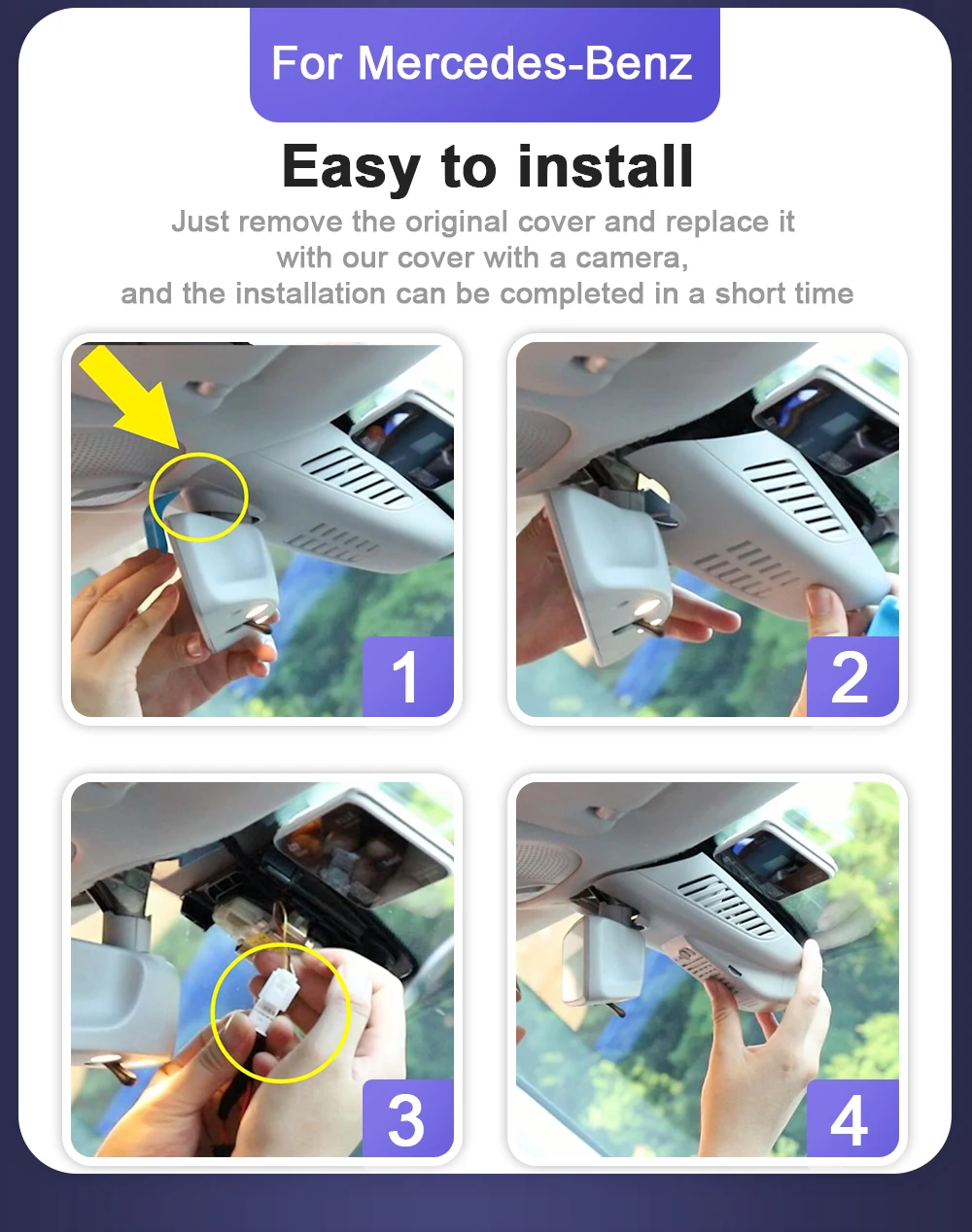 For Mercedes-Benz

Easy to install

Just remove the original cover and replace it with our cover with a camera, and the installation can be completed in a short time

1

2

3

4