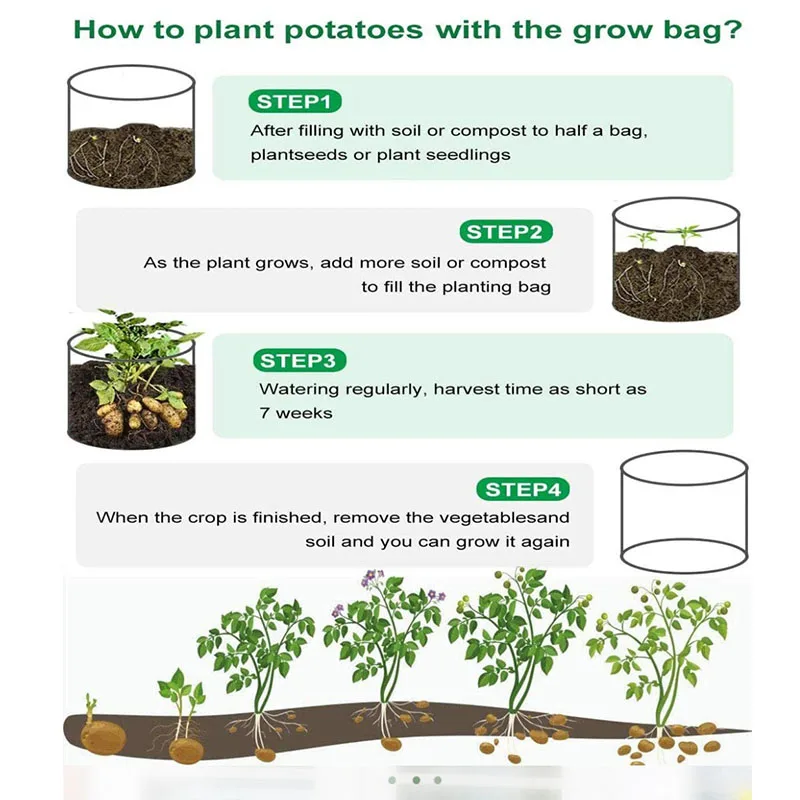 How to plant potatoes with the grow bag?

STEP1
After filling with soil or compost to half a bag, plantseeds or plant seedlings

STEP2
As the plant grows, add more soil or compost to fill the planting bag

STEP3
Watering regularly, harvest time as short as 7 weeks

STEP4
When the crop is finished, remove the vegetablesand soil and you can grow it again