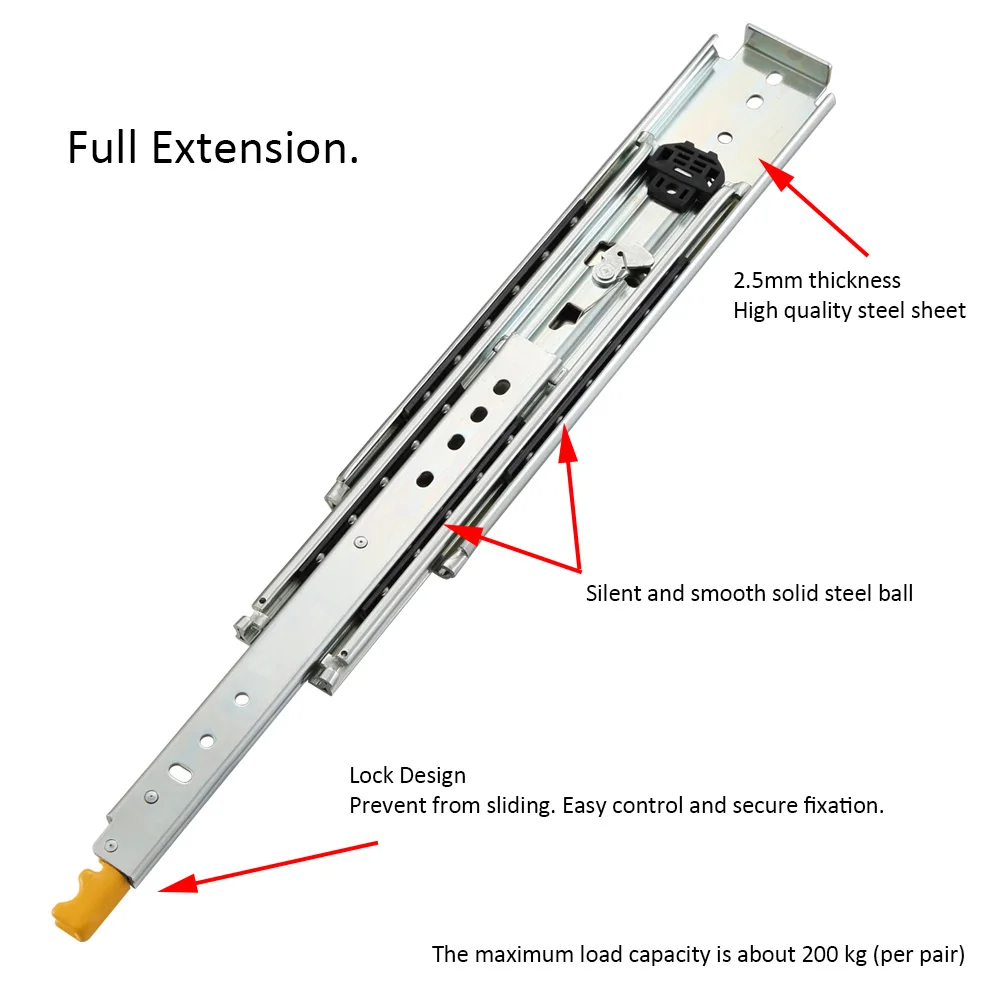 Full Extension.

2.5mm thickness
High quality steel sheet

Silent and smooth solid steel ball

Lock Design
Prevent from sliding. Easy control and secure fixation.

The maximum load capacity is about 200 kg (per pair)