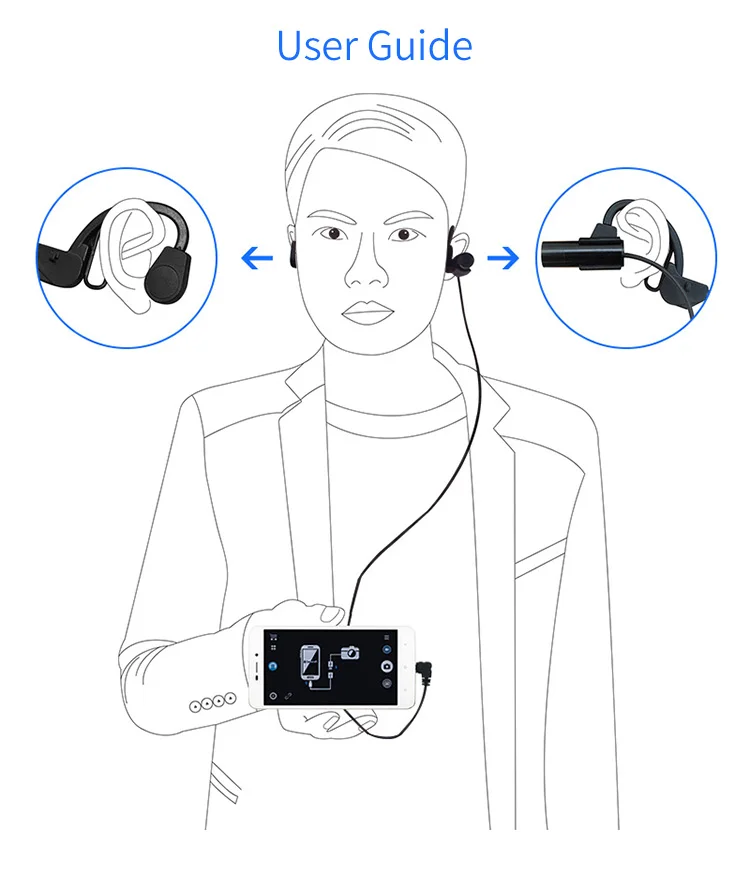 User Guide