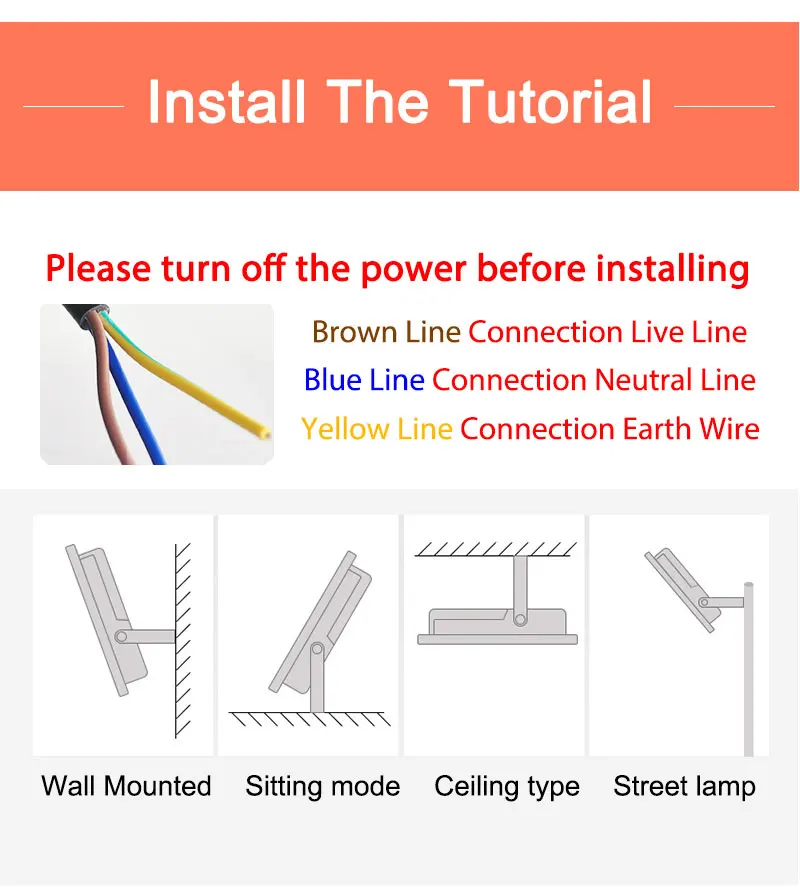 Install The Tutorial

Please turn off the power before installing

Brown Line Connection Live Line
Blue Line Connection Neutral Line
Yellow Line Connection Earth Wire

Wall Mounted

Sitting mode

Ceiling type

Street lamp