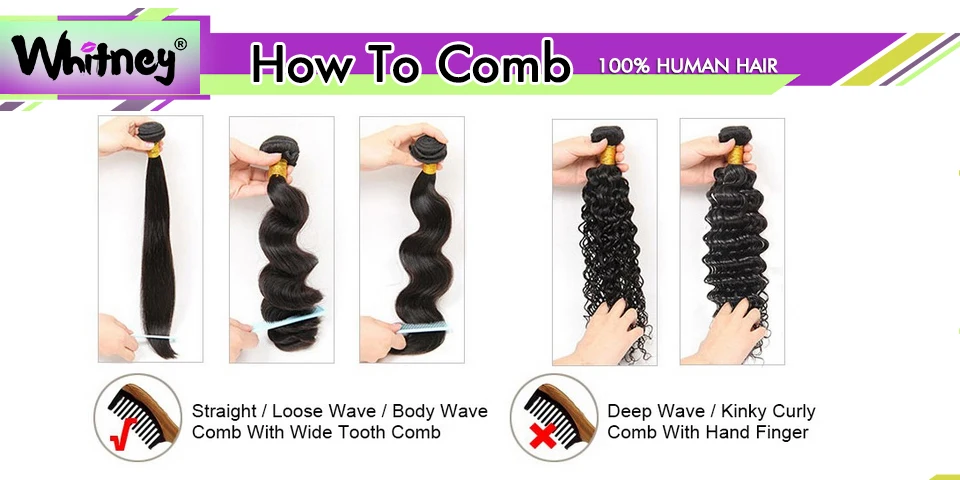 Whitney®

How To Comb

100% HUMAN HAIR

Straight / Loose Wave / Body Wave
Comb With Wide Tooth Comb

Deep Wave / Kinky Curly
Comb With Hand Finger