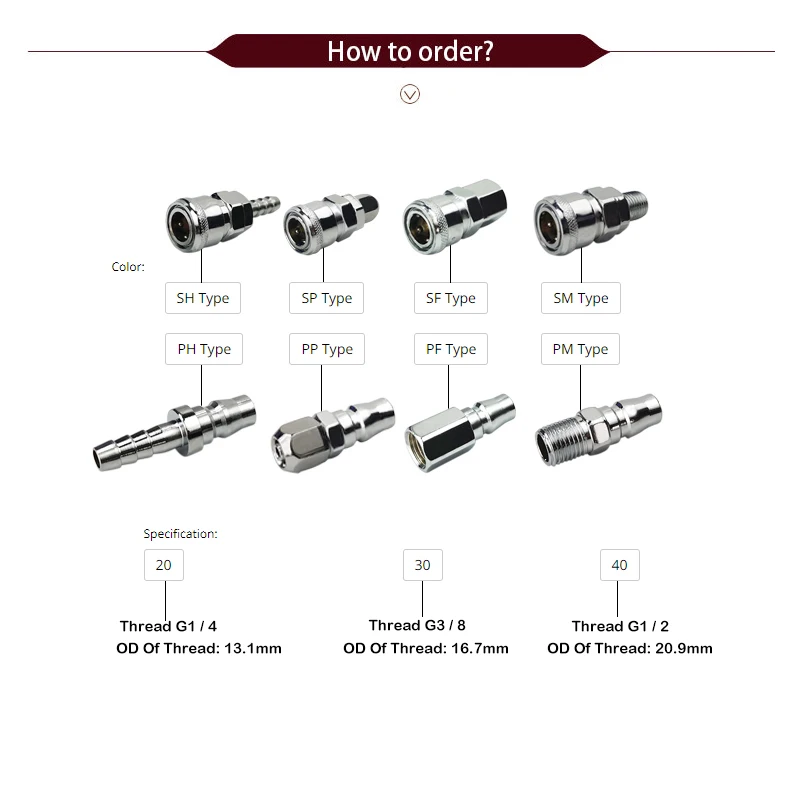 How to order?

Color:

SH Type
SP Type
SF Type
SM Type

PH Type
PP Type
PF Type
PM Type

Specification:

20
Thread G1 / 4
OD Of Thread: 13.1mm

30
Thread G3 / 8
OD Of Thread: 16.7mm

40
Thread G1 / 2
OD Of Thread: 20.9mm