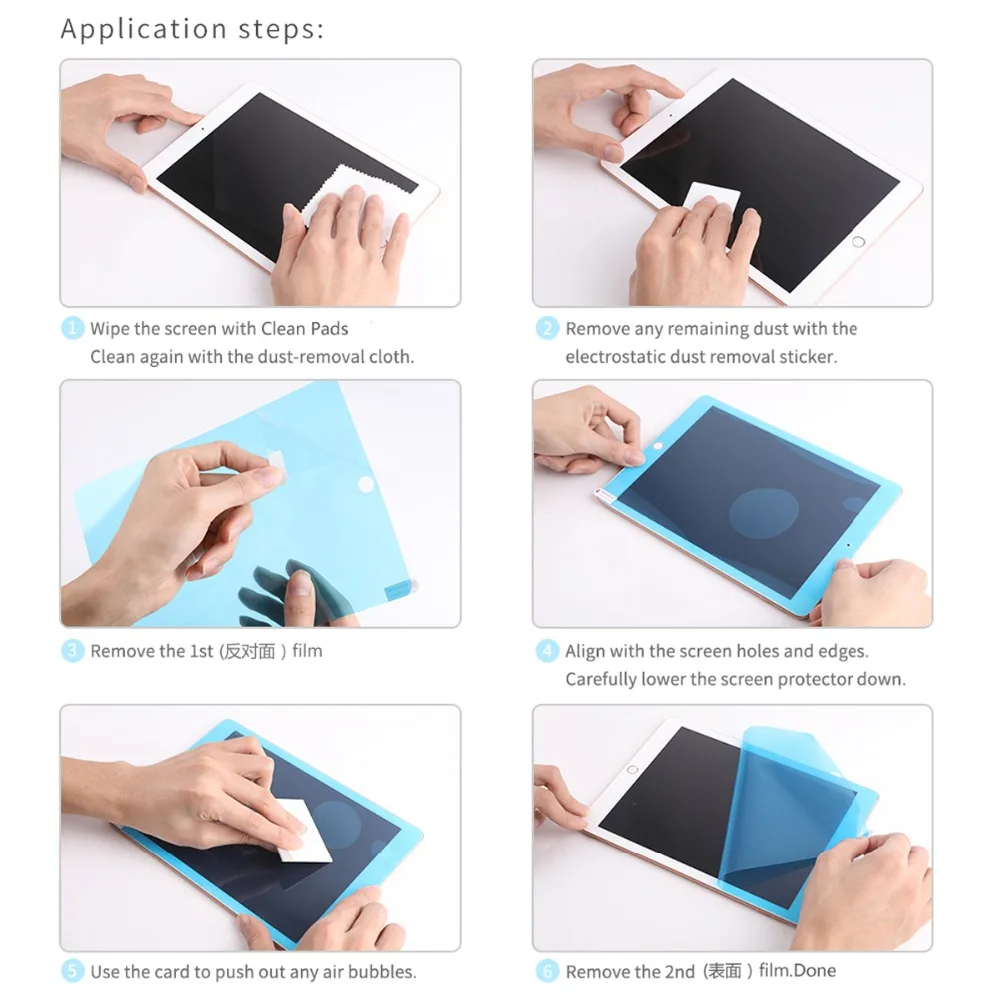 Application steps:

1 Wipe the screen with Clean Pads
Clean again with the dust-removal cloth.

2 Remove any remaining dust with the electrostatic dust removal sticker.

3 Remove the 1st (反对面) film

4 Align with the screen holes and edges.
Carefully lower the screen protector down.

5 Use the card to push out any air bubbles.

6 Remove the 2nd (表面) film.Done