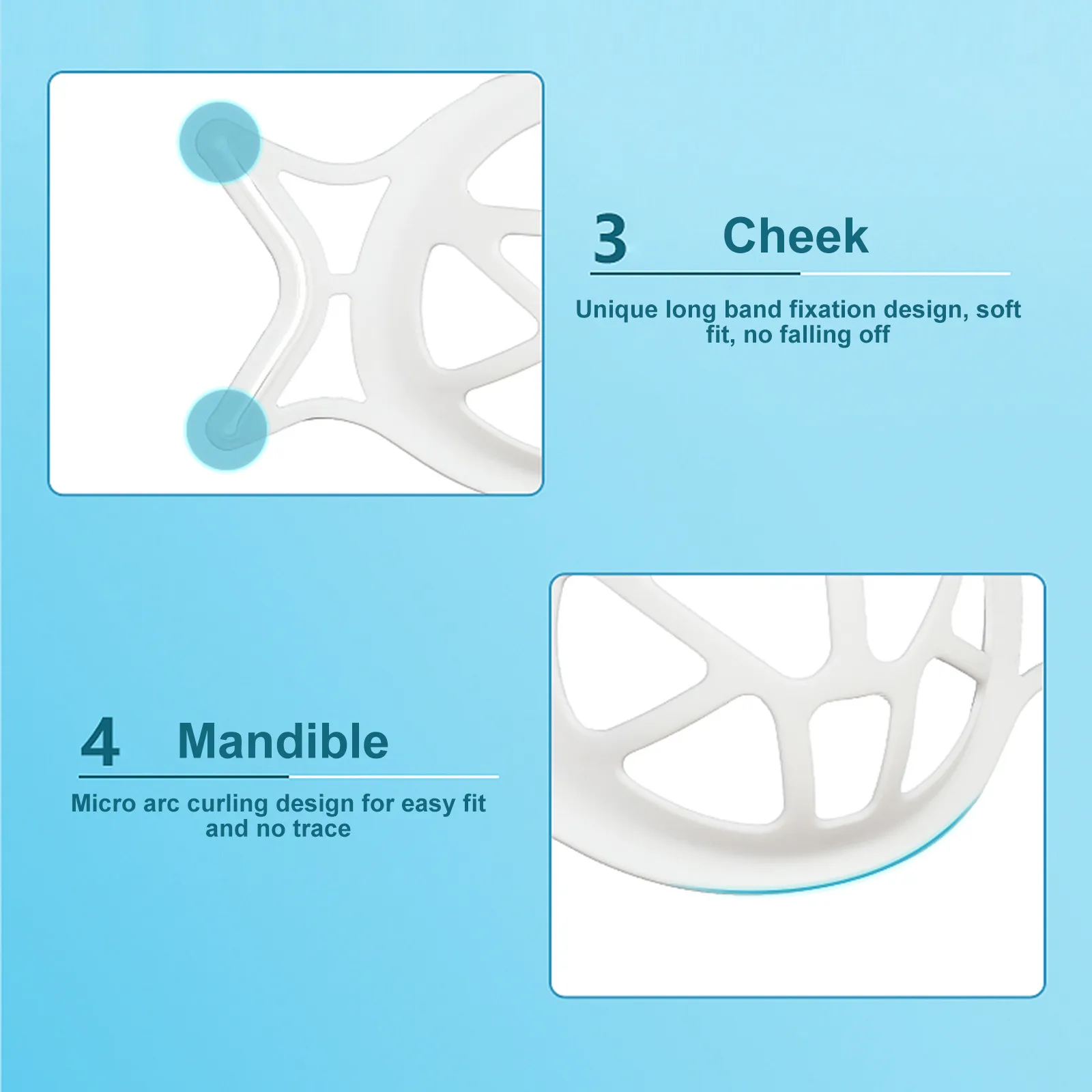 3 Cheek

Unique long band fixation design, soft fit, no falling off

4 Mandible

Micro arc curling design for easy fit and no trace