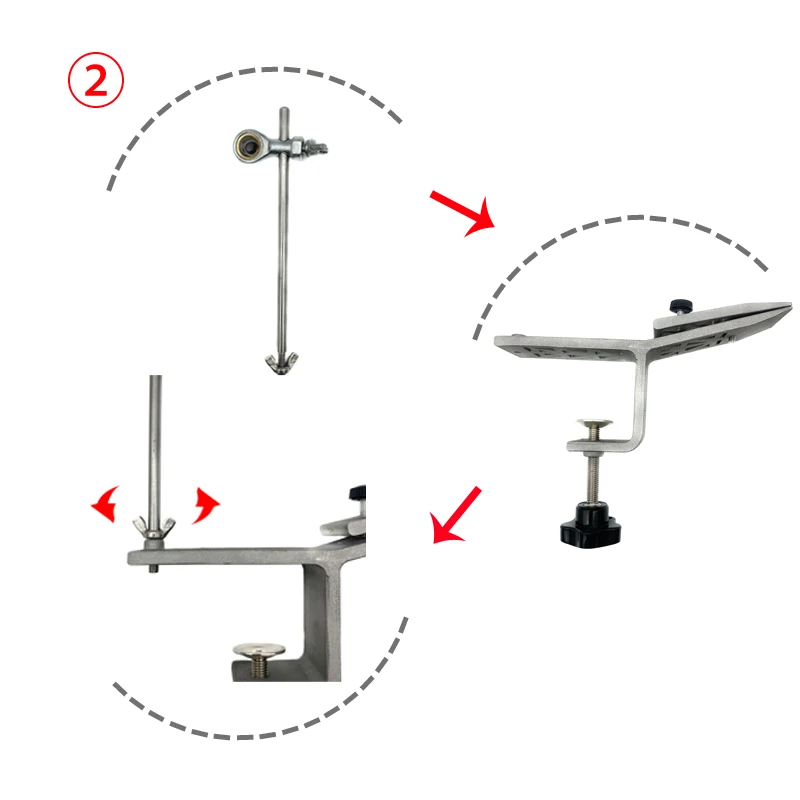 ②