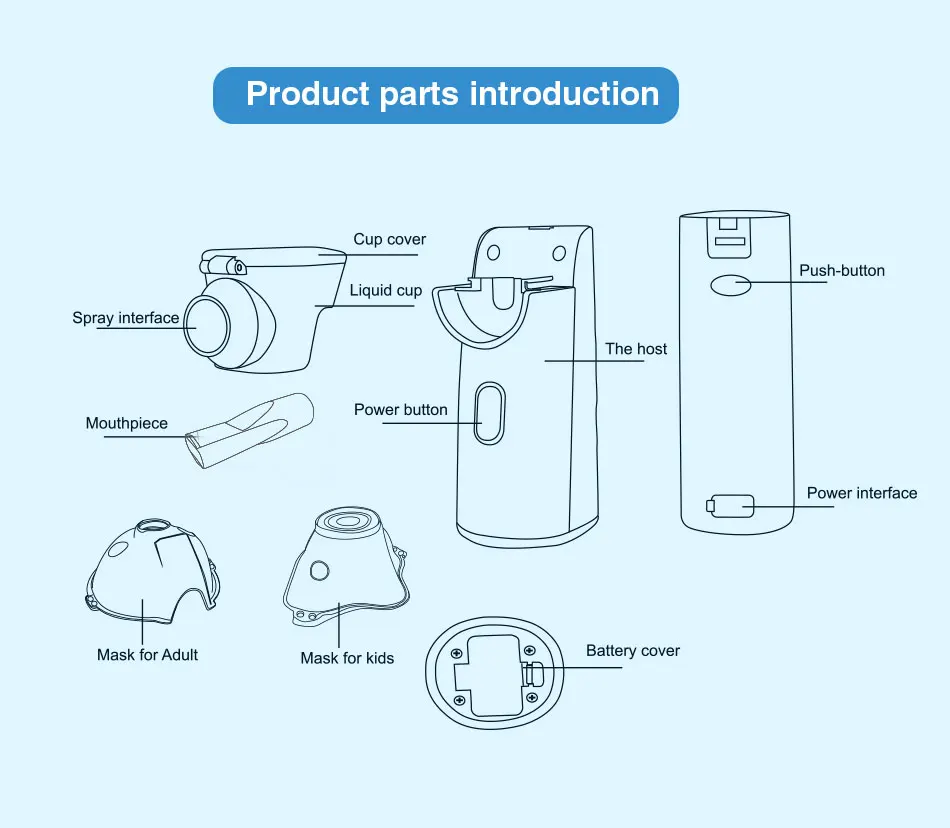 Product parts introduction

Cup cover
Liquid cup
Spray interface
Mouthpiece
Power button
The host
Push-button
Power interface
Mask for Adult
Mask for kids
Battery cover