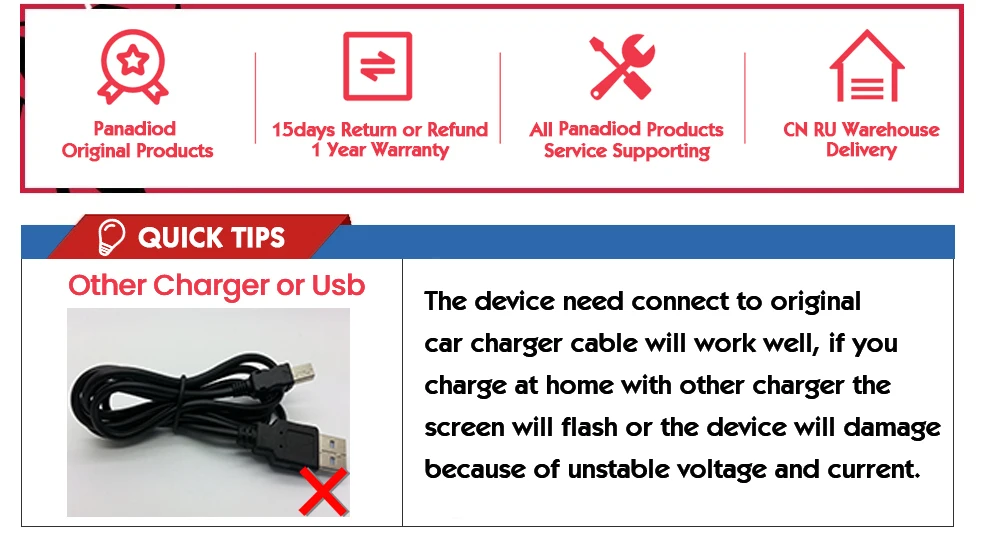 Panadiod
Original Products

15days Return or Refund
1 Year Warranty

All Panadiod Products
Service Supporting

CN RU Warehouse
Delivery

QUICK TIPS

Other Charger or Usb

The device need connect to original car charger cable will work well, if you charge at home with other charger the screen will flash or the device will damage because of unstable voltage and current.