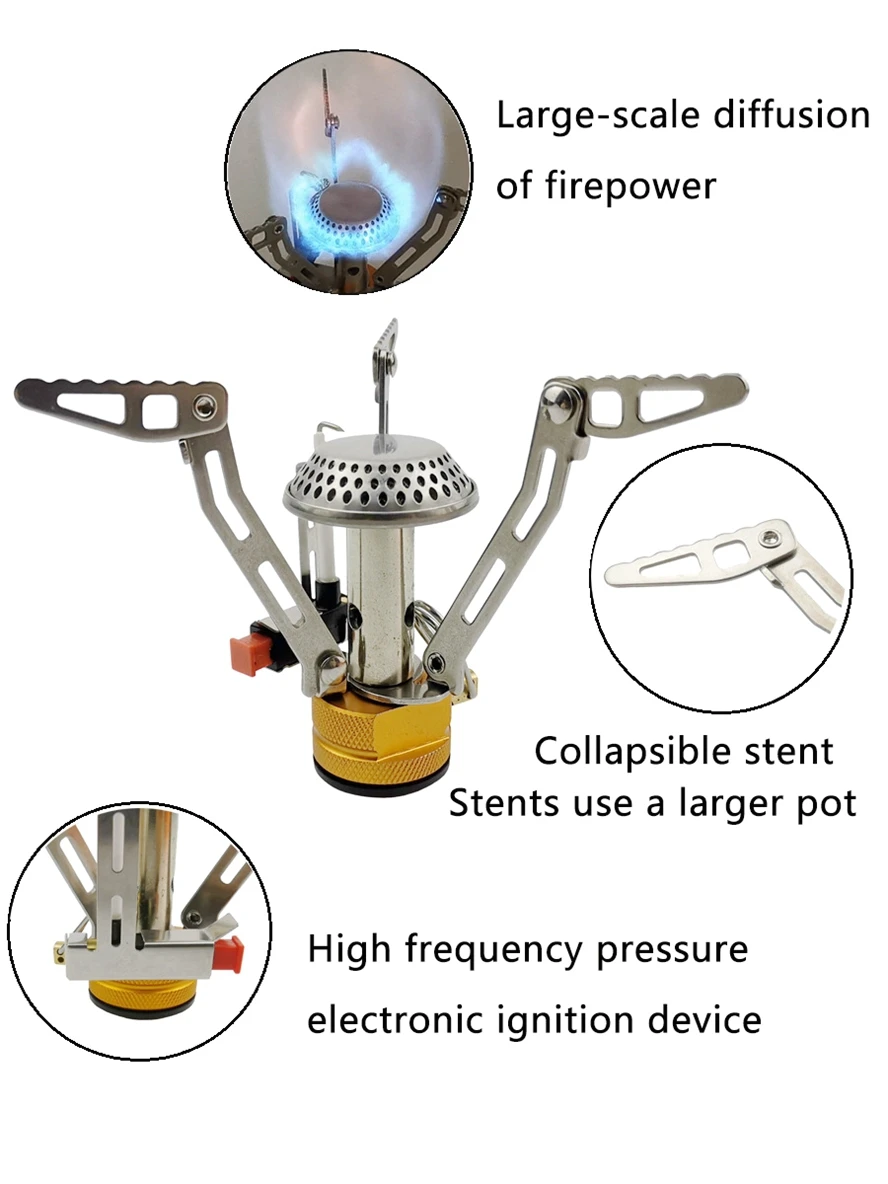 Large-scale diffusion of firepower

Collapsible stent
Stents use a larger pot

High frequency pressure electronic ignition device