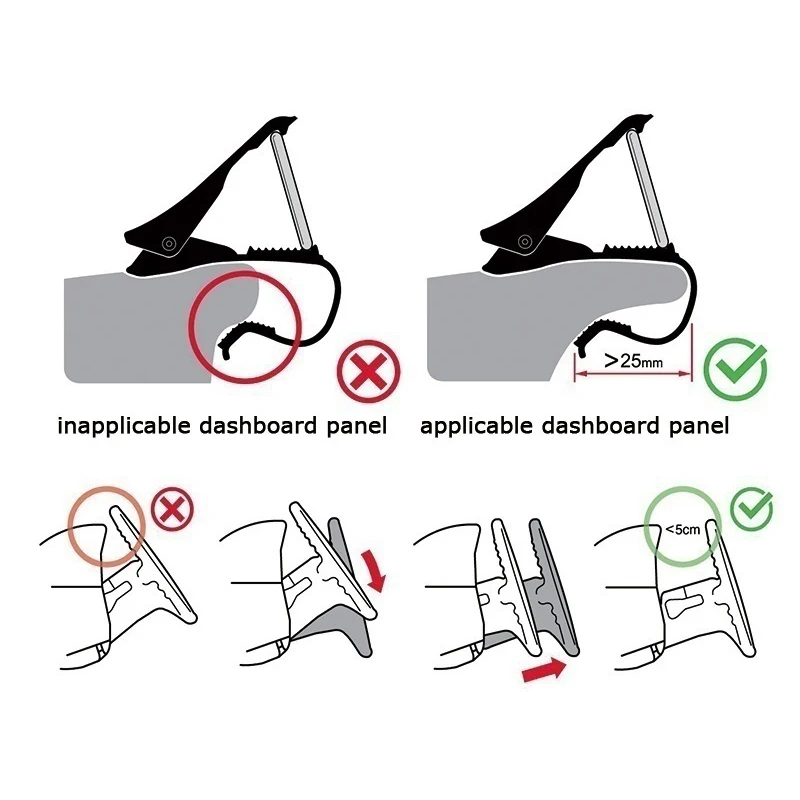 >25mm

inapplicable dashboard panel

applicable dashboard panel

<5cm