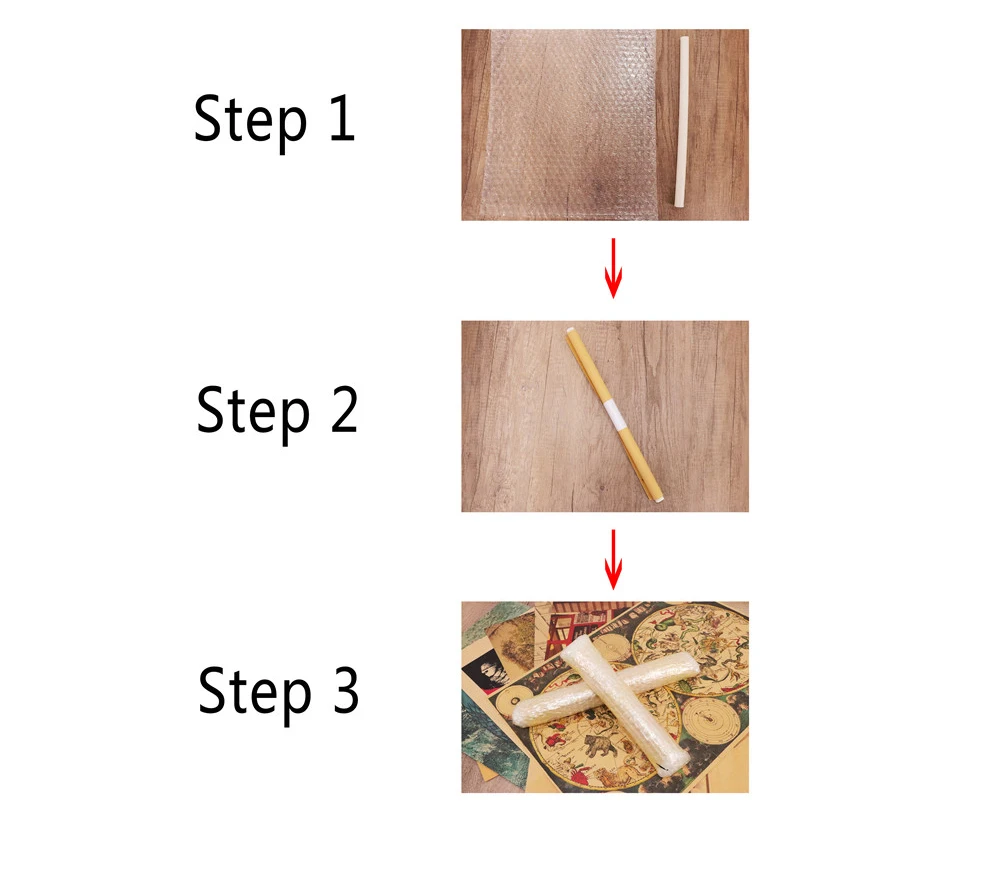 Step 1

Step 2

Step 3