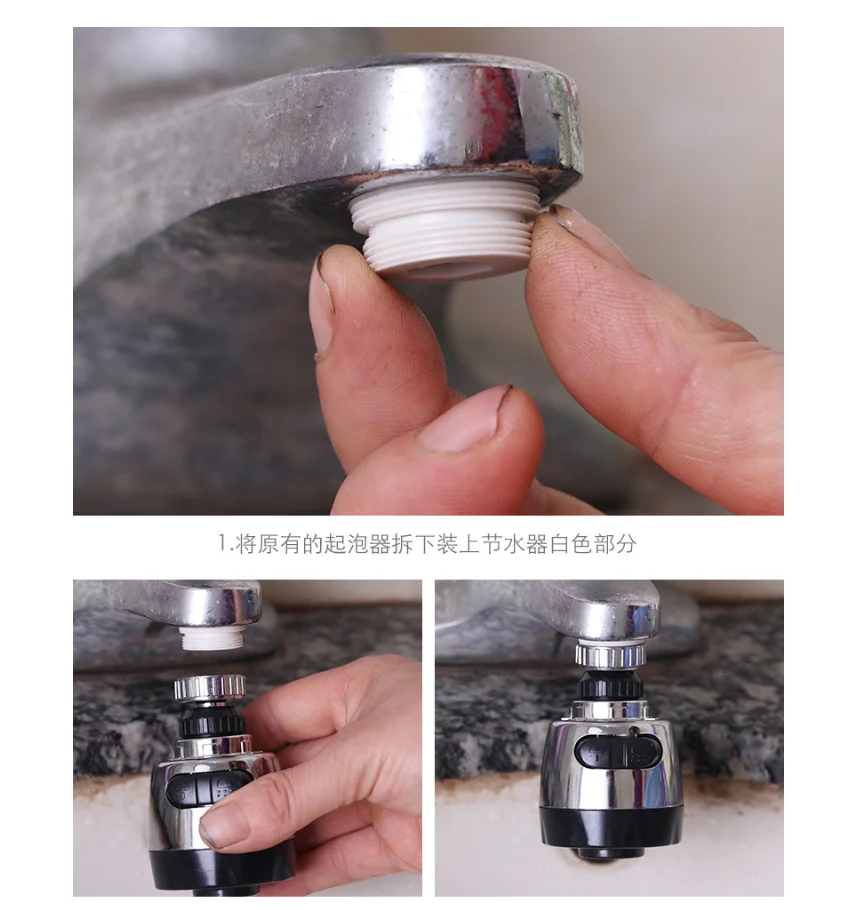 1.将原有的起泡器拆下装上节水器白色部分