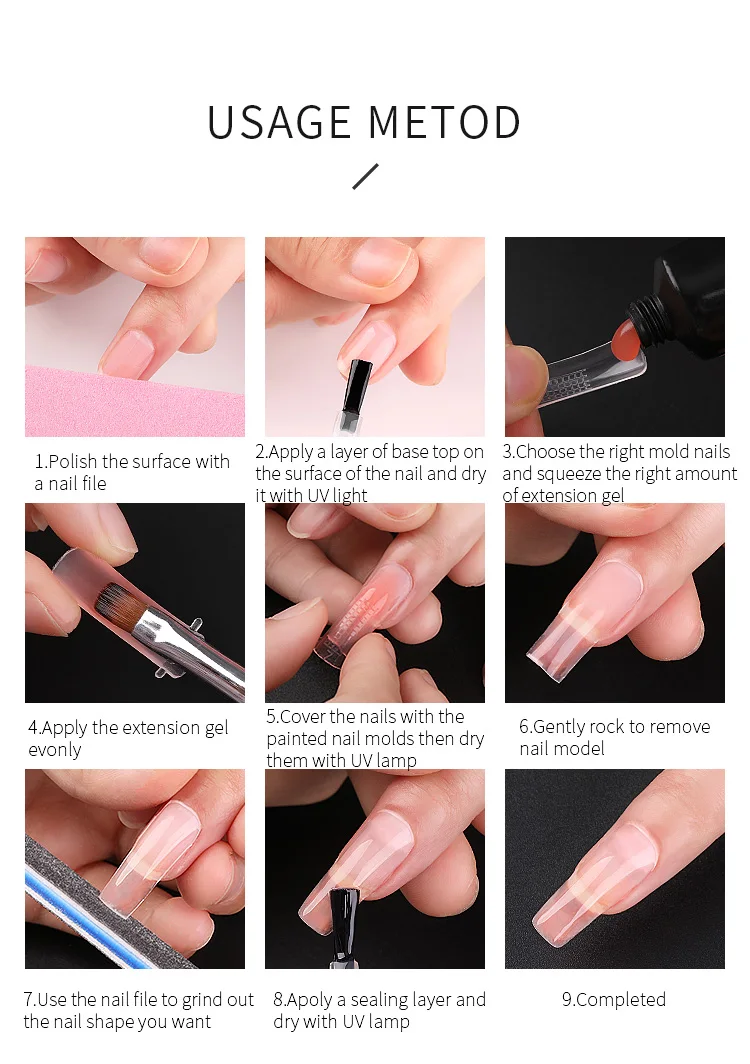 USAGE METOD

1.Polish the surface with a nail file

2.Apply a layer of base top on the surface of the nail and dry it with UV light

3.Choose the right mold nails and squeeze the right amount of extension gel

4.Apply the extension gel evonly

5.Cover the nails with the painted nail molds then dry them with UV lamp

6.Gently rock to remove nail model

7.Use the nail file to grind out the nail shape you want

8.Apoly a sealing layer and dry with UV lamp

9.Completed